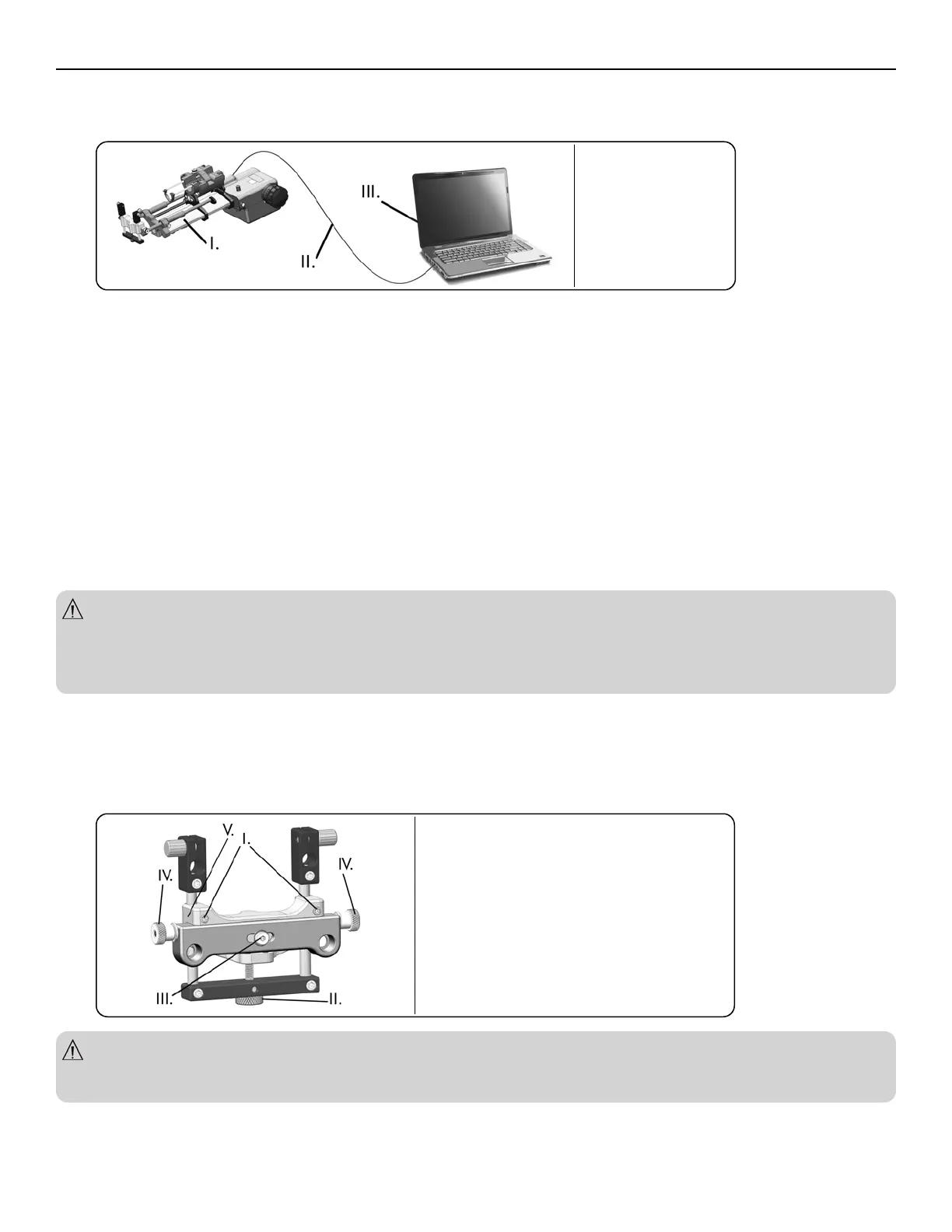 III.

I.

II.

V.

I.

IV.

IV.

III.

II.