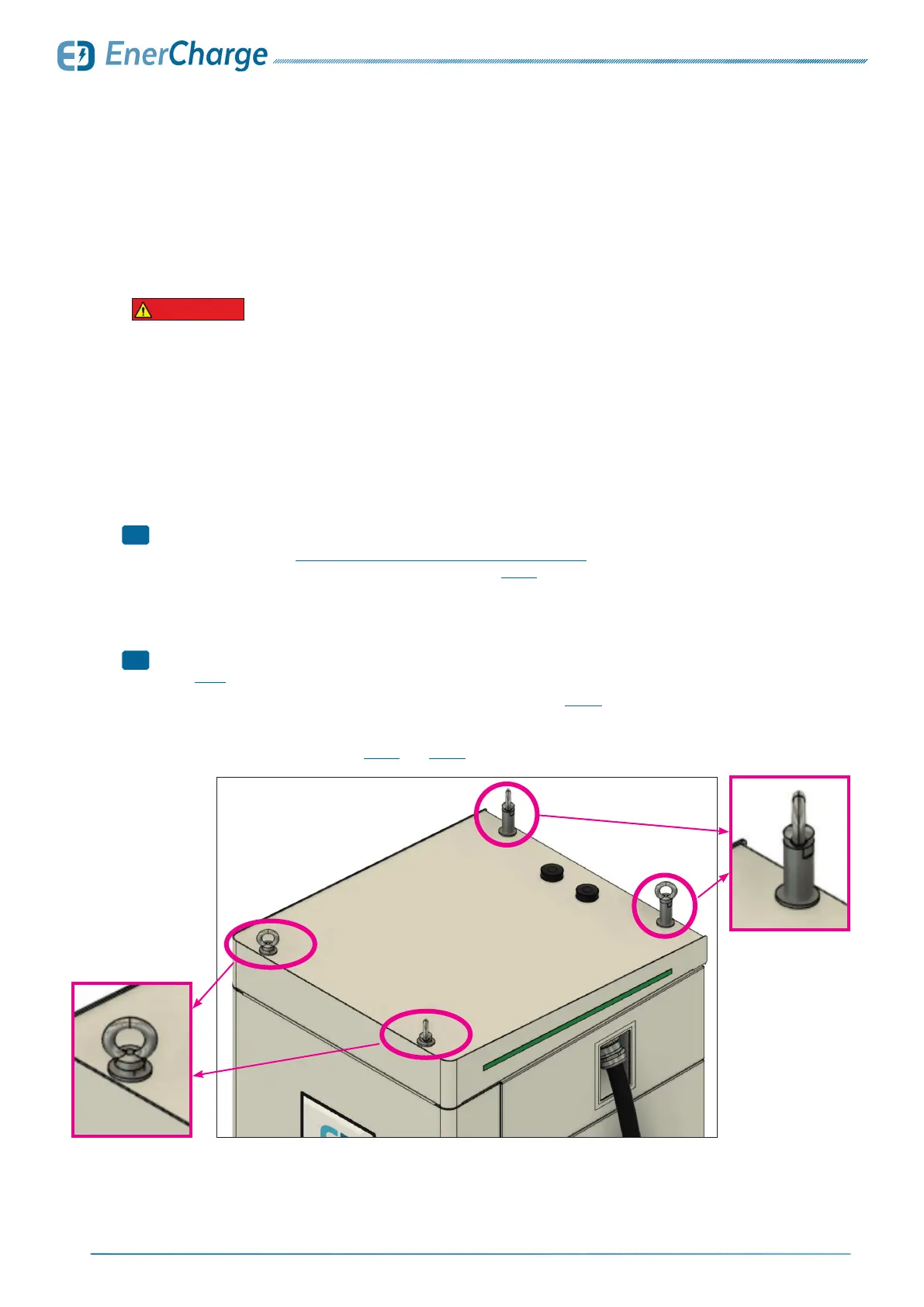 EnerCharge