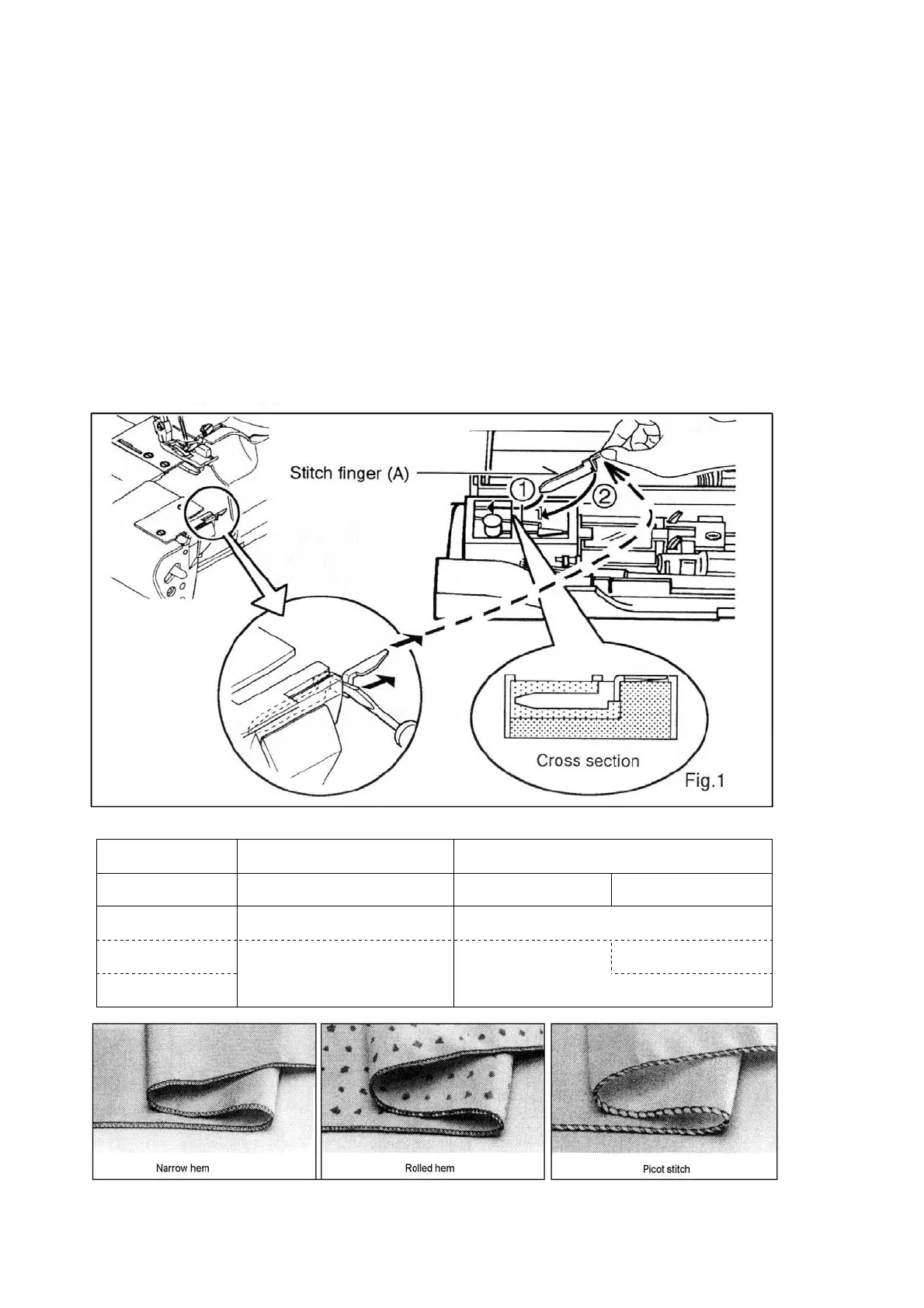 Stitch finger (A)

①

②

Cross section

Fig.1

Narrow hem

Rolled hem

Picot stitch