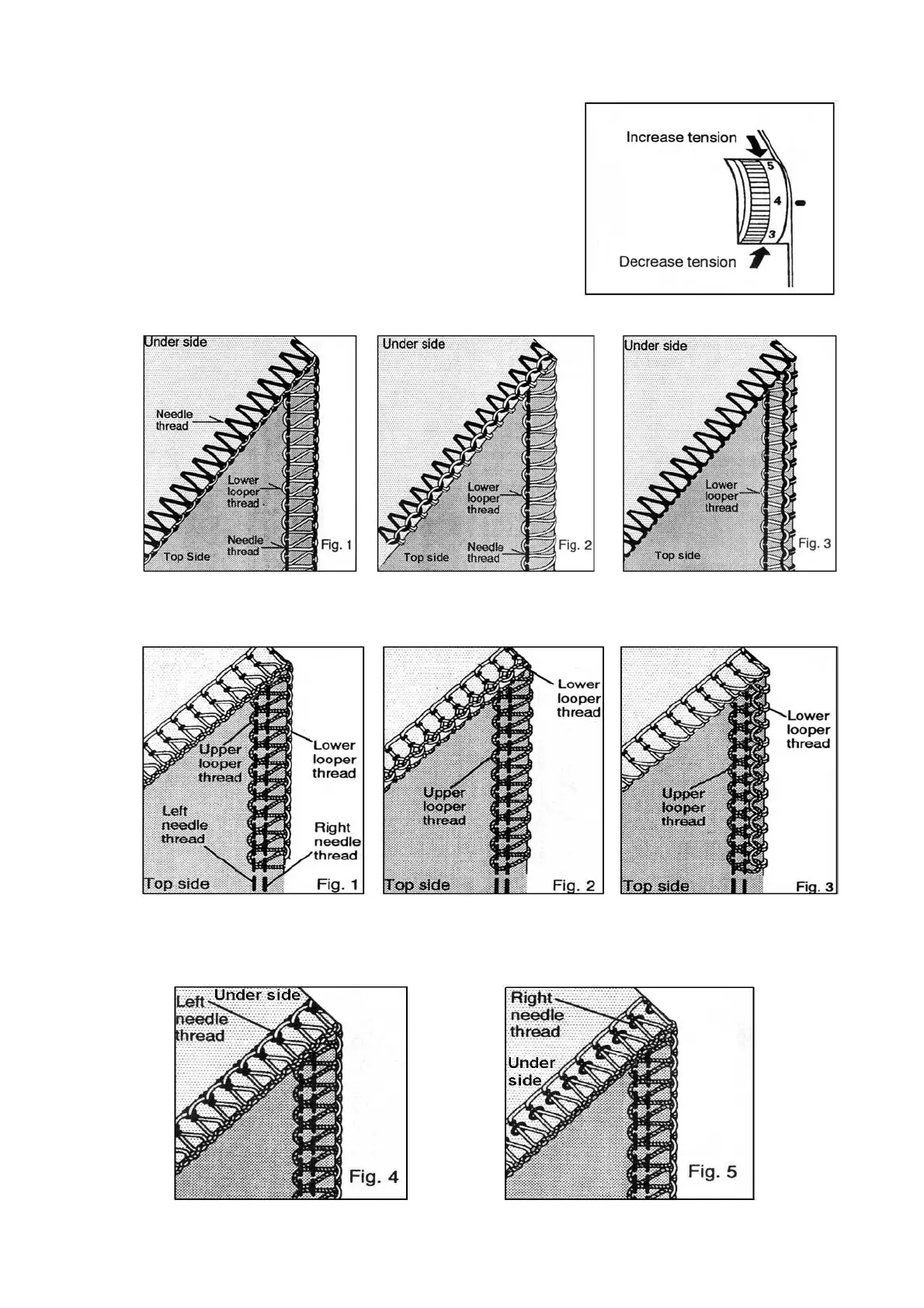 Increase tension
5
4
3
Decrease tension

Under side
Needle thread
Lower looper thread
Needle thread
Top Side
Fig. 1

Under side
Lower looper thread
Needle thread
Top side
Fig. 2

Under side
Lower looper thread
Top side
Fig. 3

Upper looper thread
Lower looper thread
Left needle thread
Right needle thread
Top side
Fig. 1

Lower looper thread
Upper looper thread
Top side
Fig. 2

Lower looper thread
Upper looper thread
Top side
Fig. 3

Left needle thread
Under side
Fig. 4

Right needle thread
Under side
Fig. 5