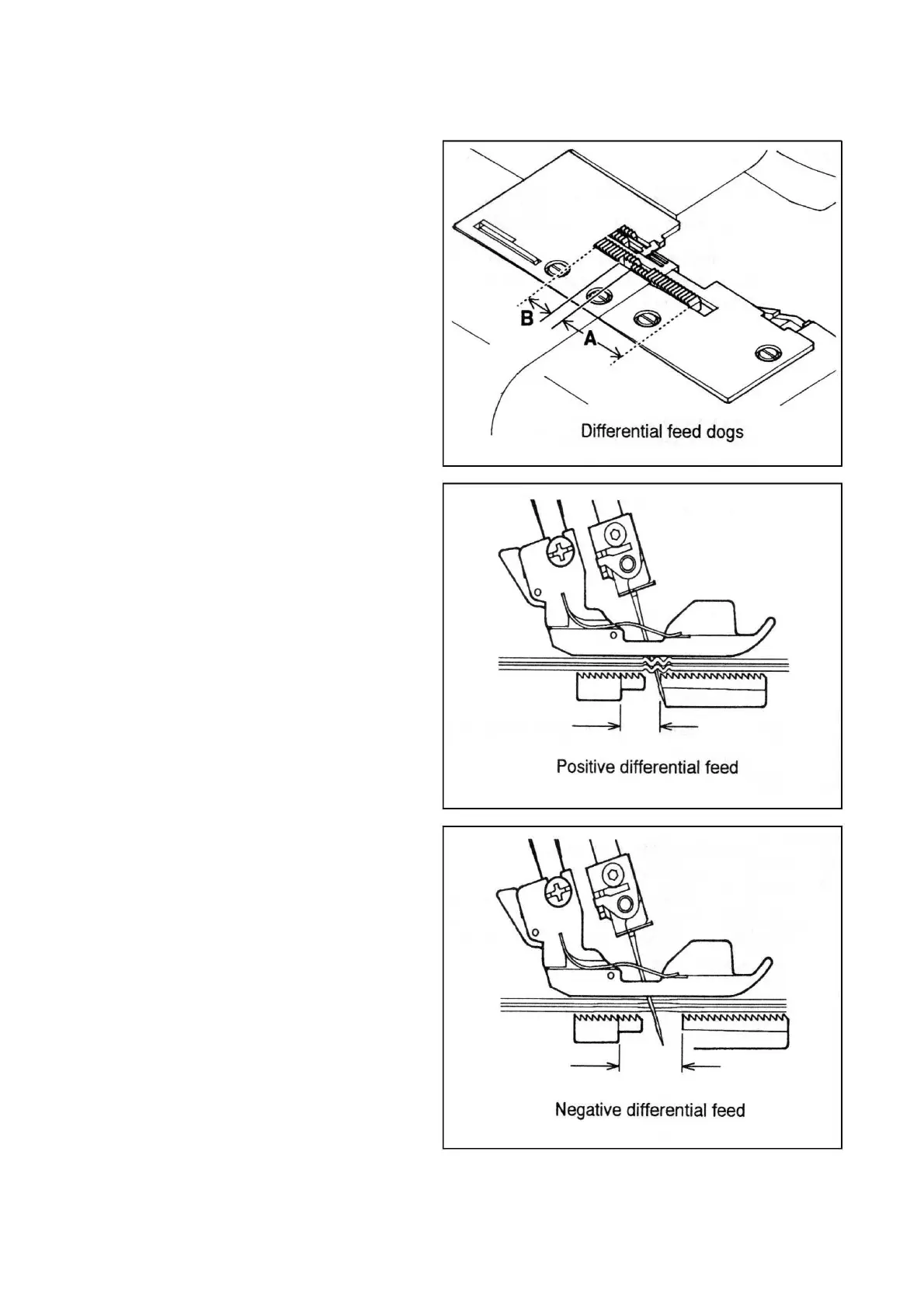 B

A

Differential feed dogs

Positive differential feed

Negative differential feed