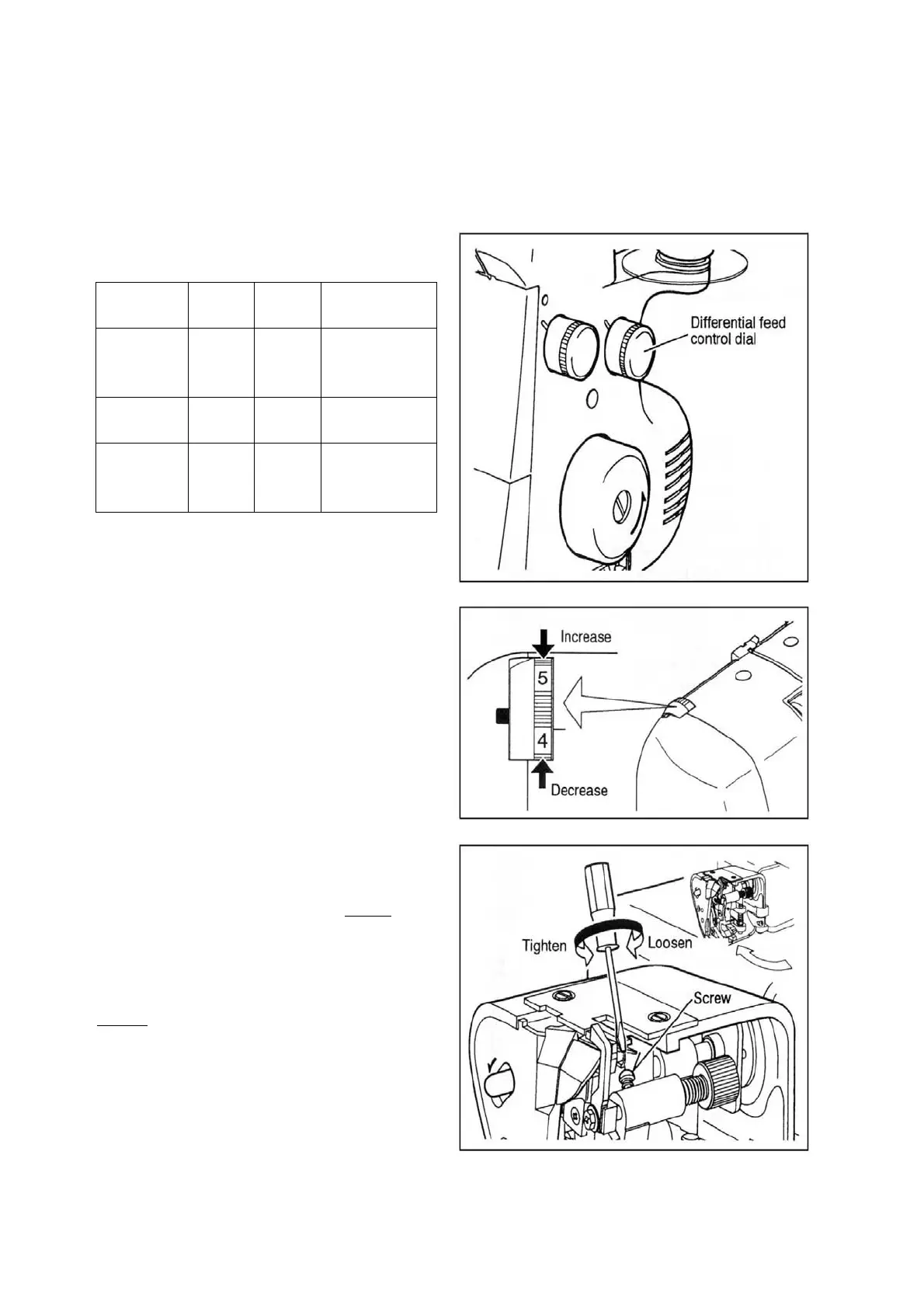 Differential feed control dial

Increase

5

4

Decrease

Tighten

Loosen

Screw