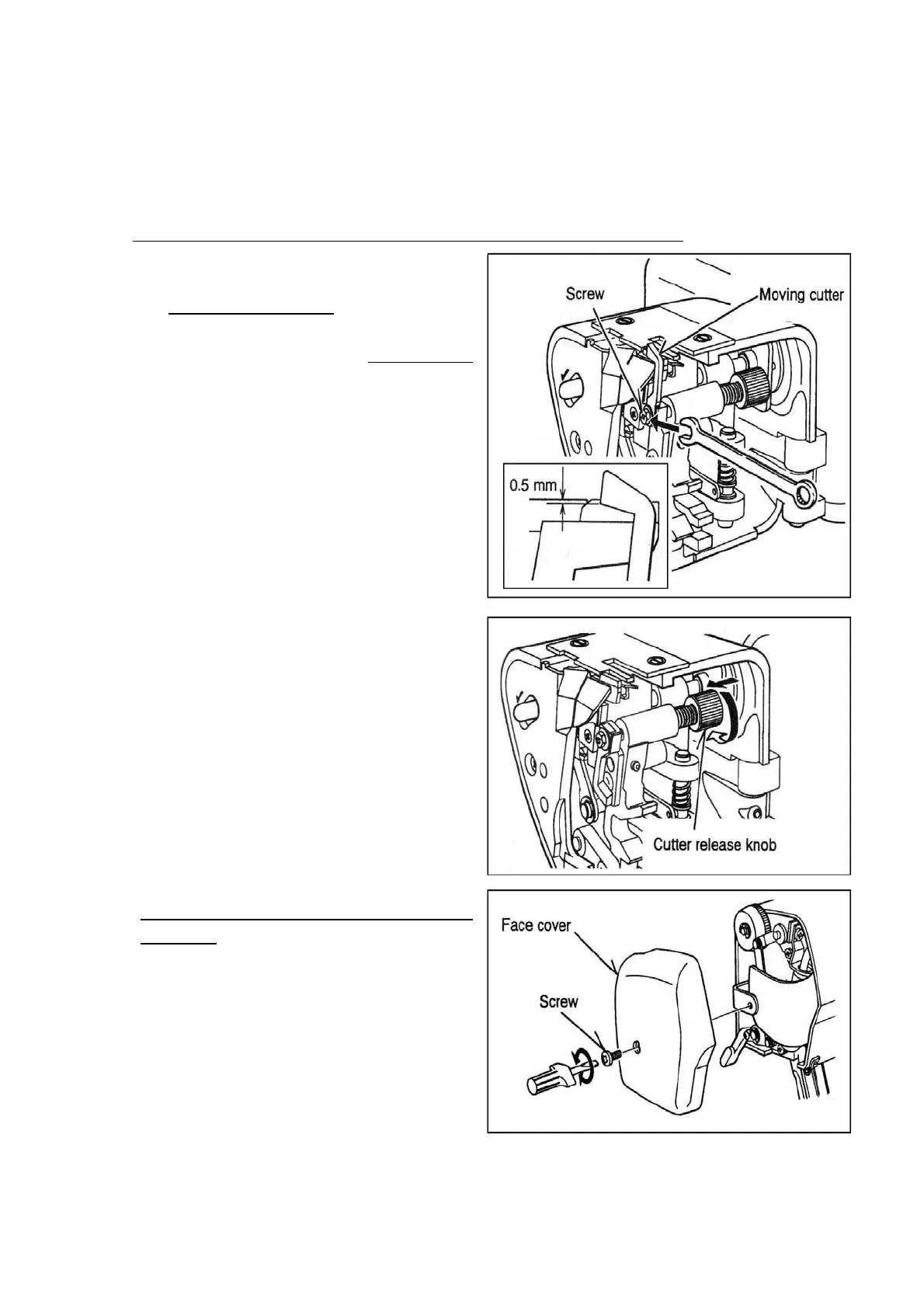 Screw

Moving cutter

0.5 mm

Cutter release knob

Face cover

Screw