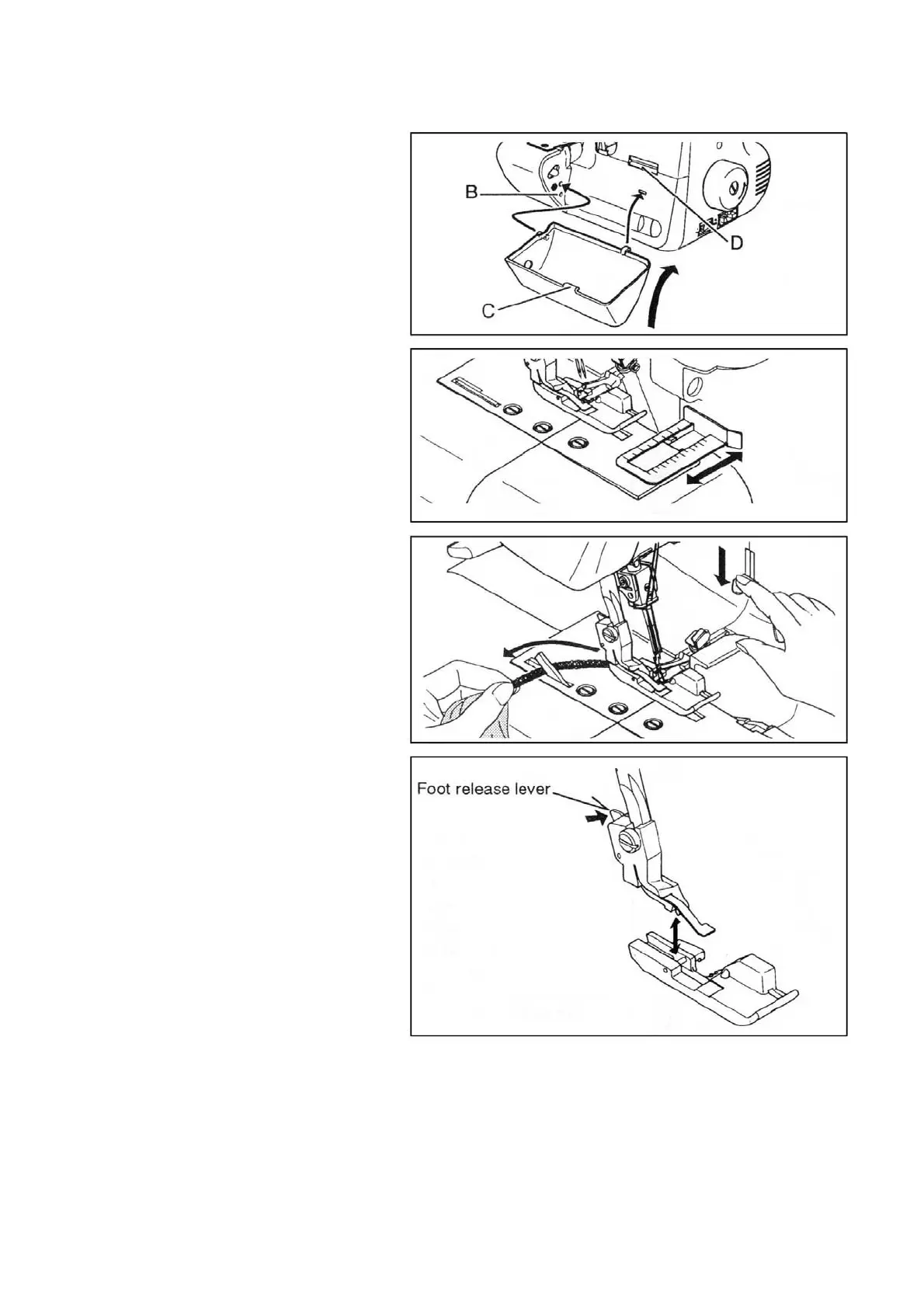 B
D
C

Foot release lever