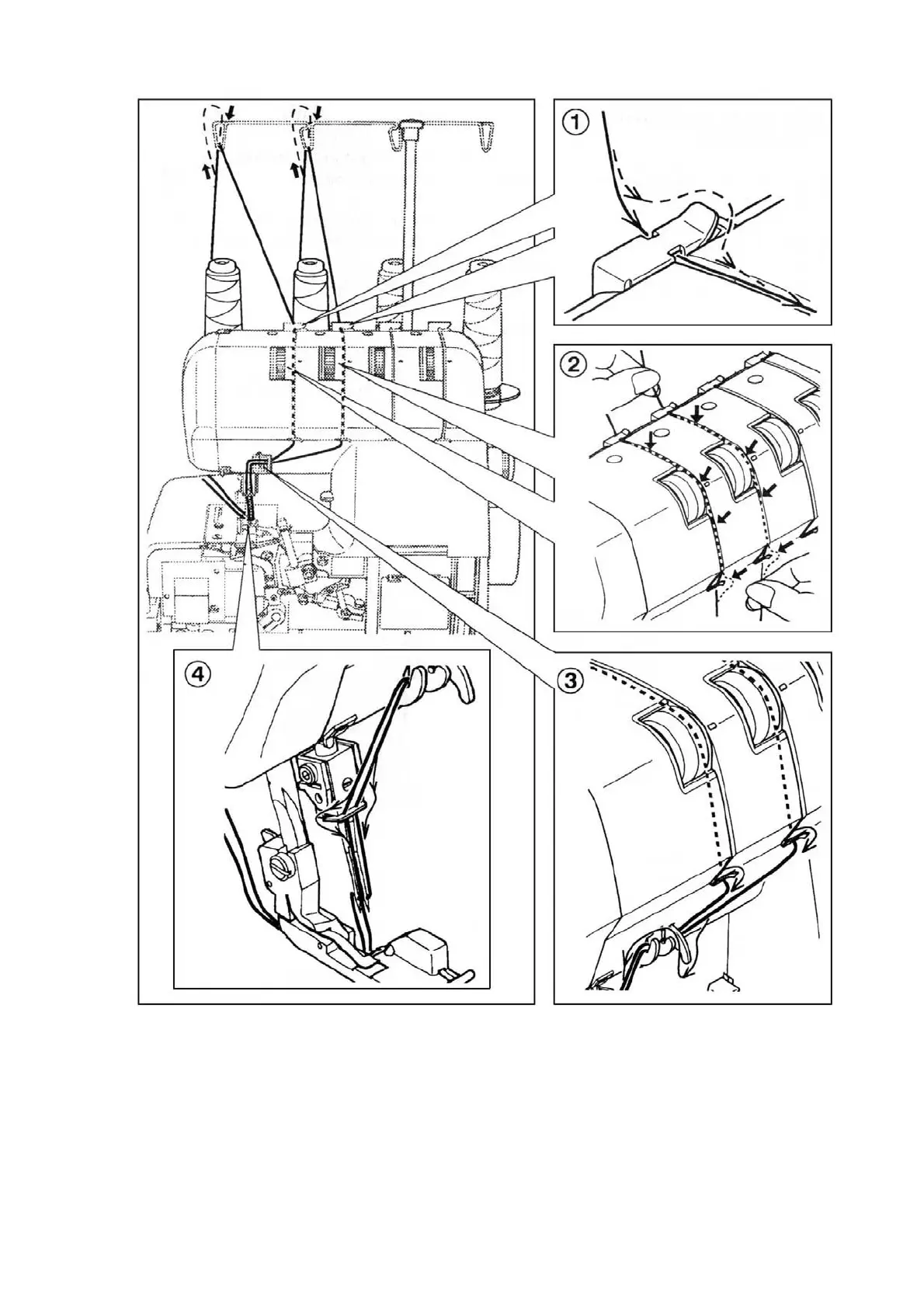 ①

②

④

③