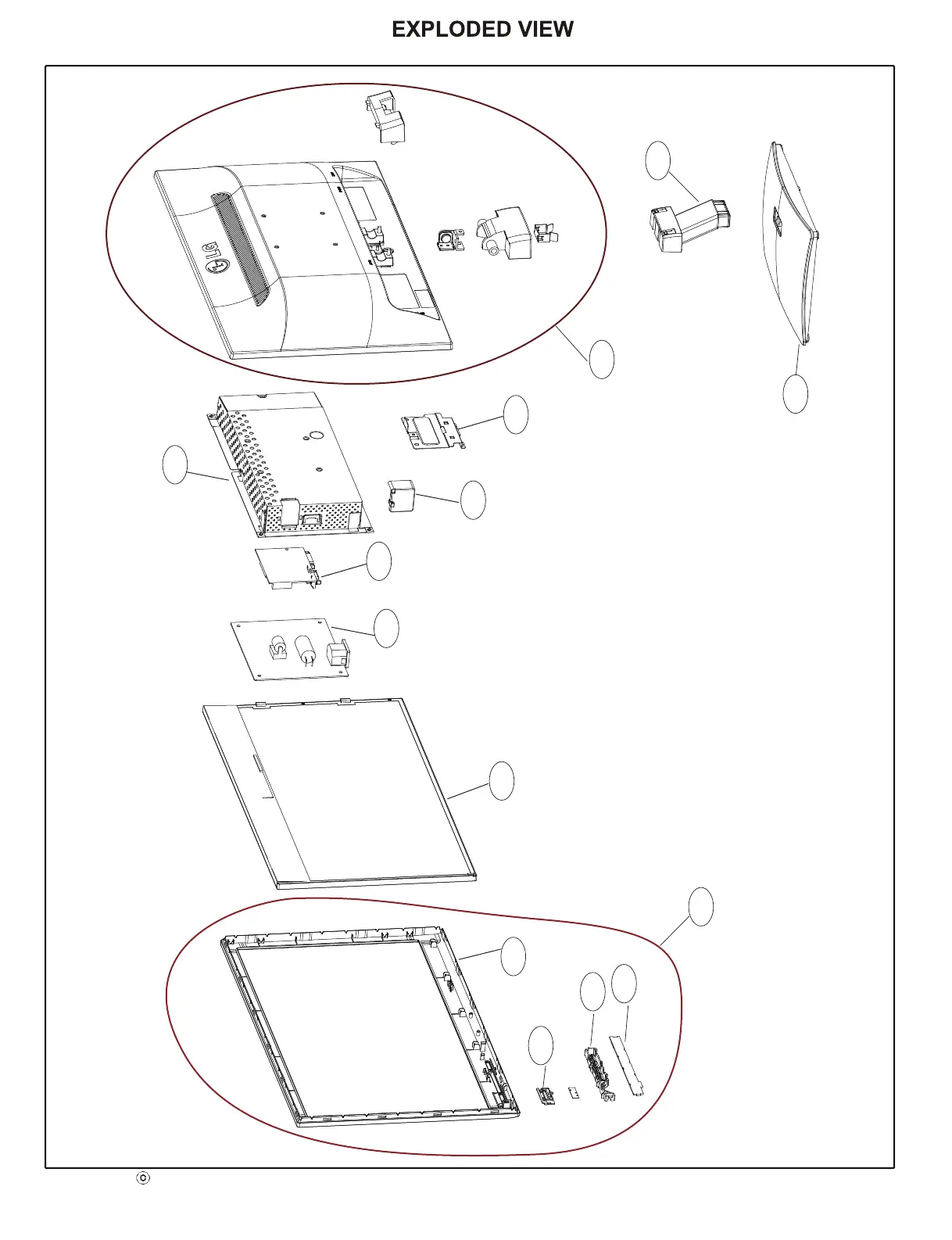 EXPLODED VIEW

LG

©