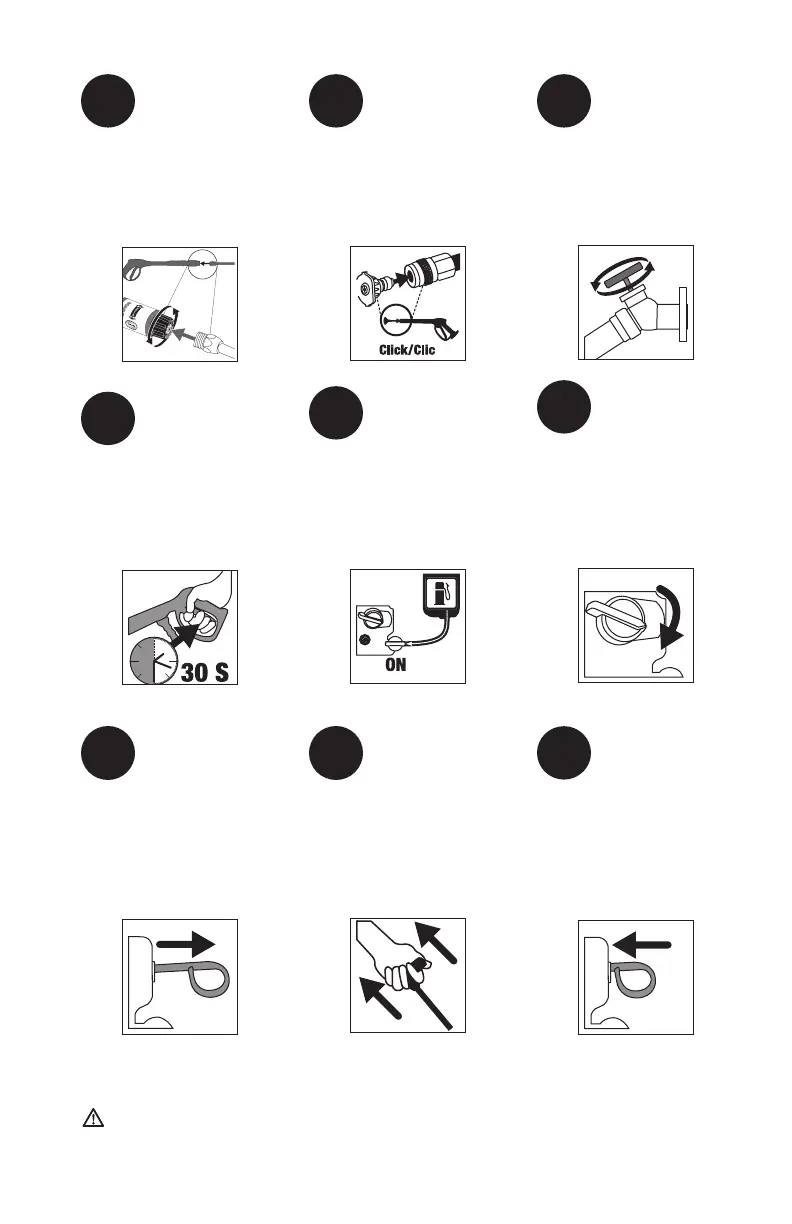 Click/Clic

30 S

ON