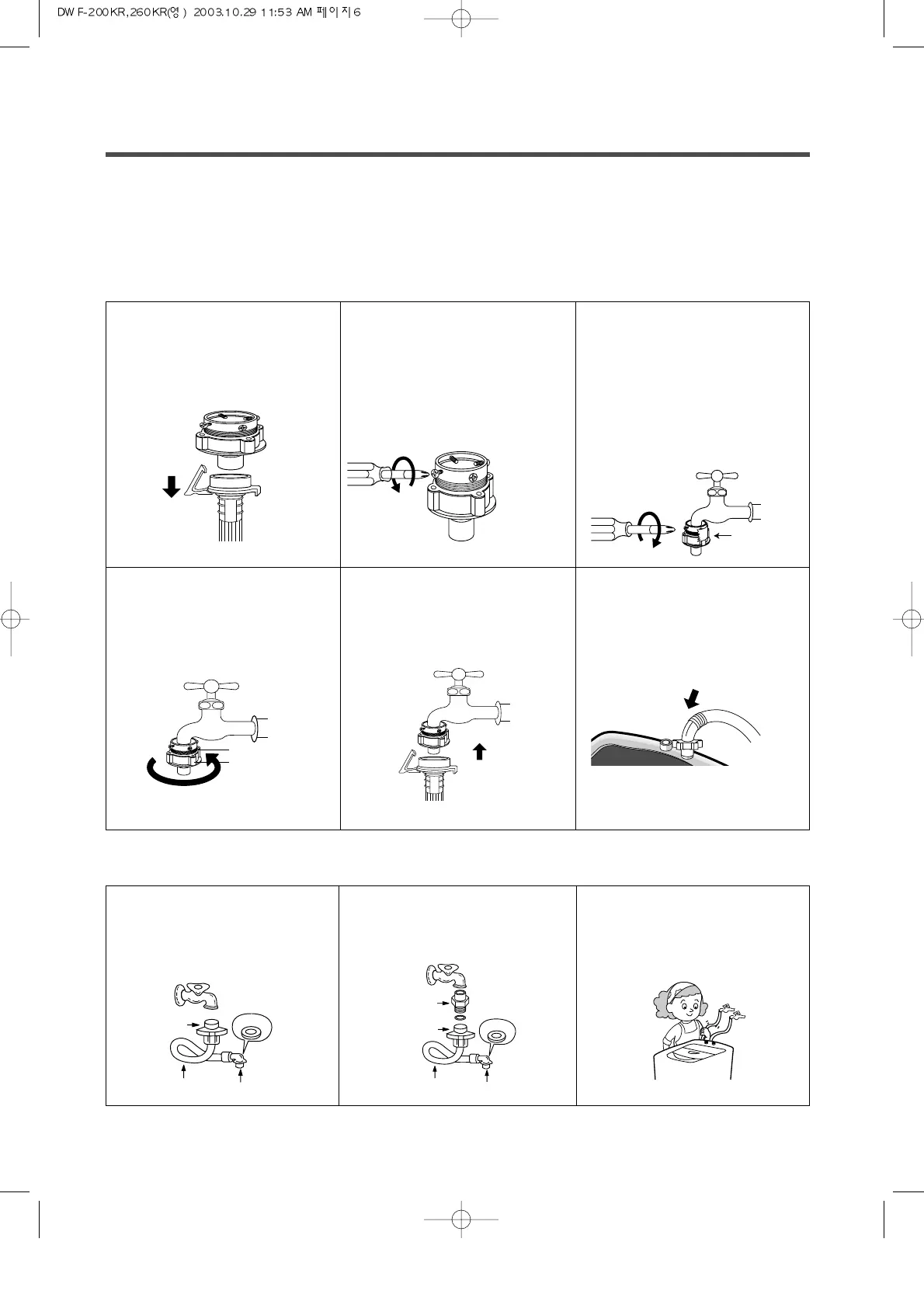 DWF-200KR,260KR(영) 2003.10.29 11:53 AM 페이지6