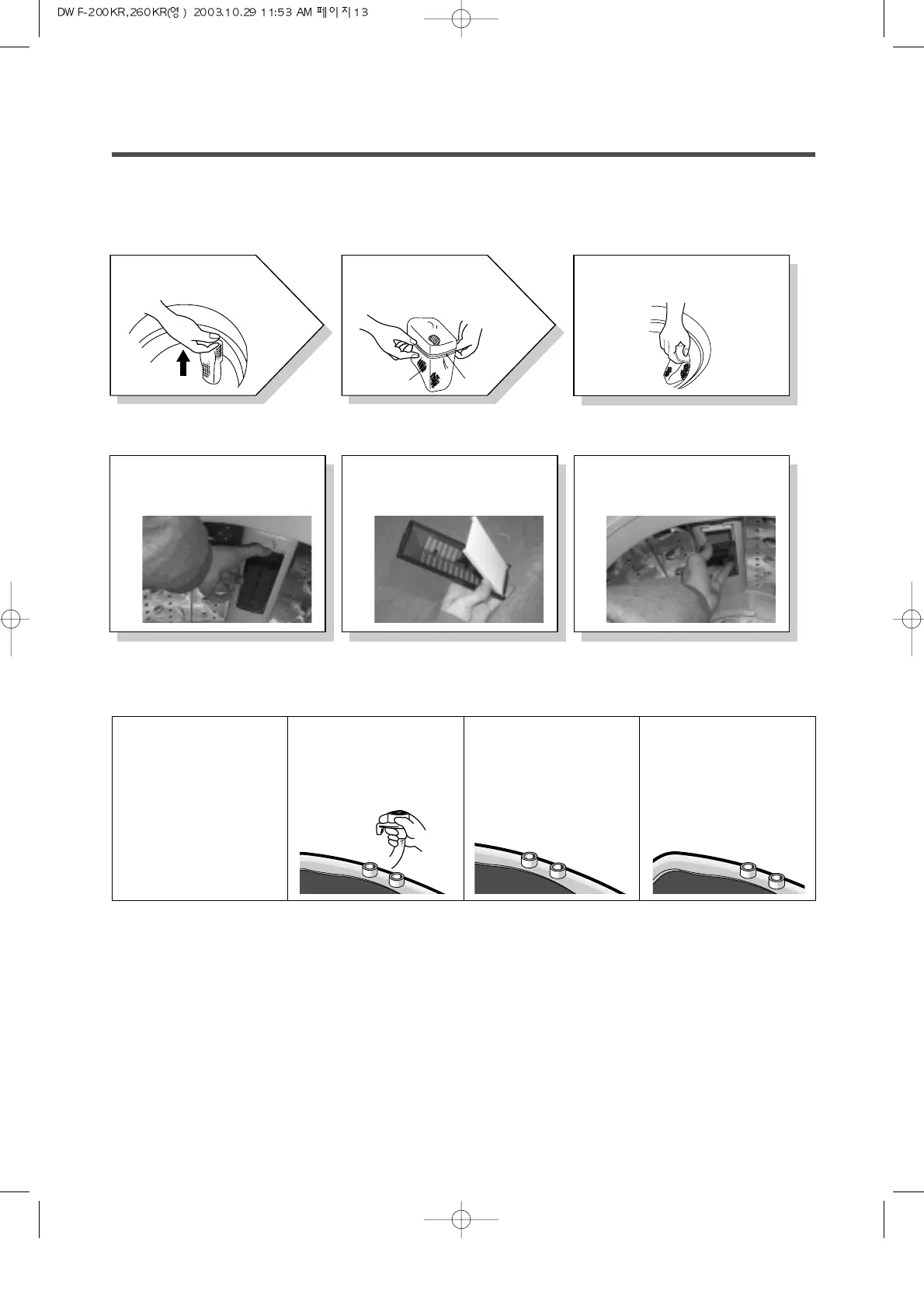 DWF-200KR,260KR(영) 2003.10.29 11:53 AM 페이지13