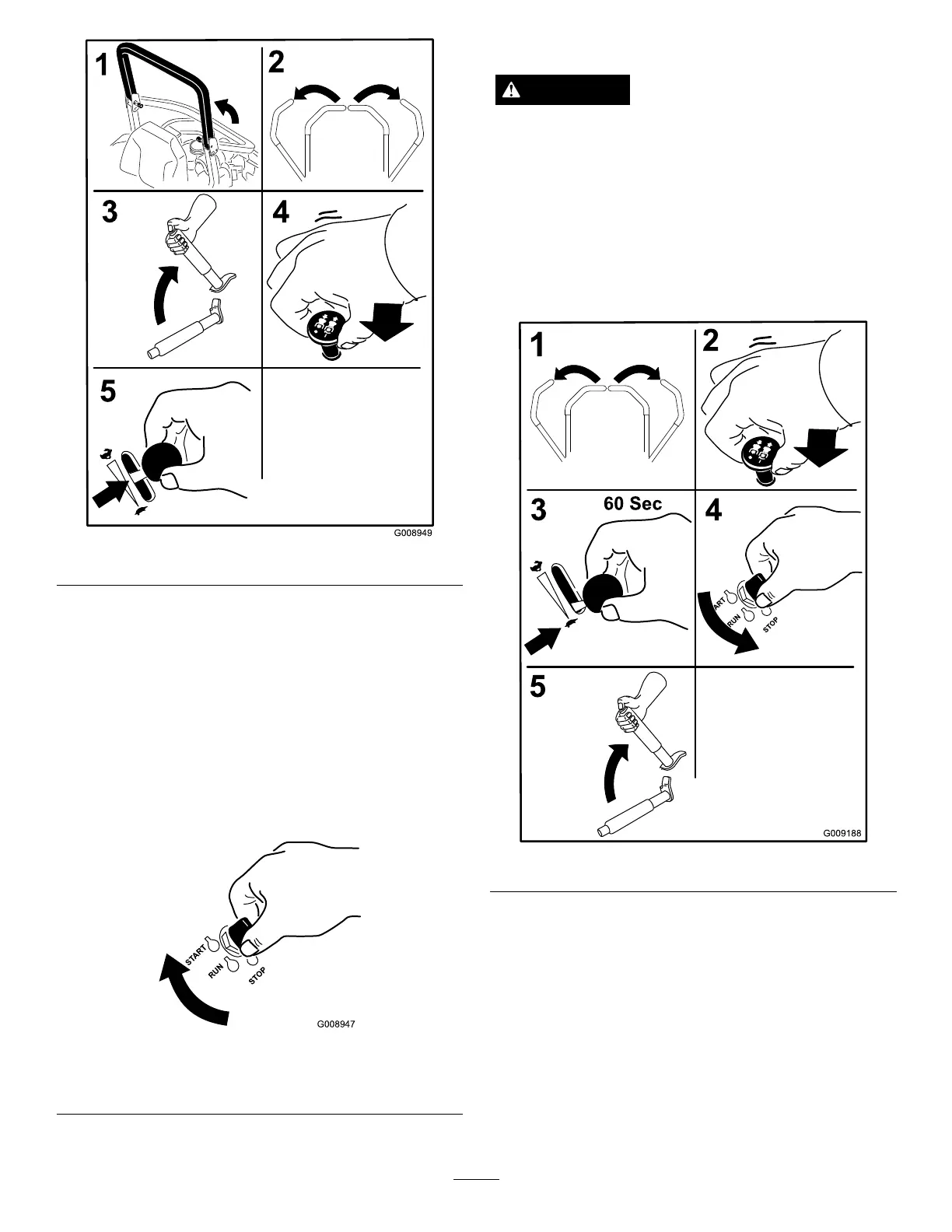 1

2

3

4

5

G008949

START

RUN

STOP

G008947

1

2

3

60 Sec

4

ART

RUN

STOP

5

G009188