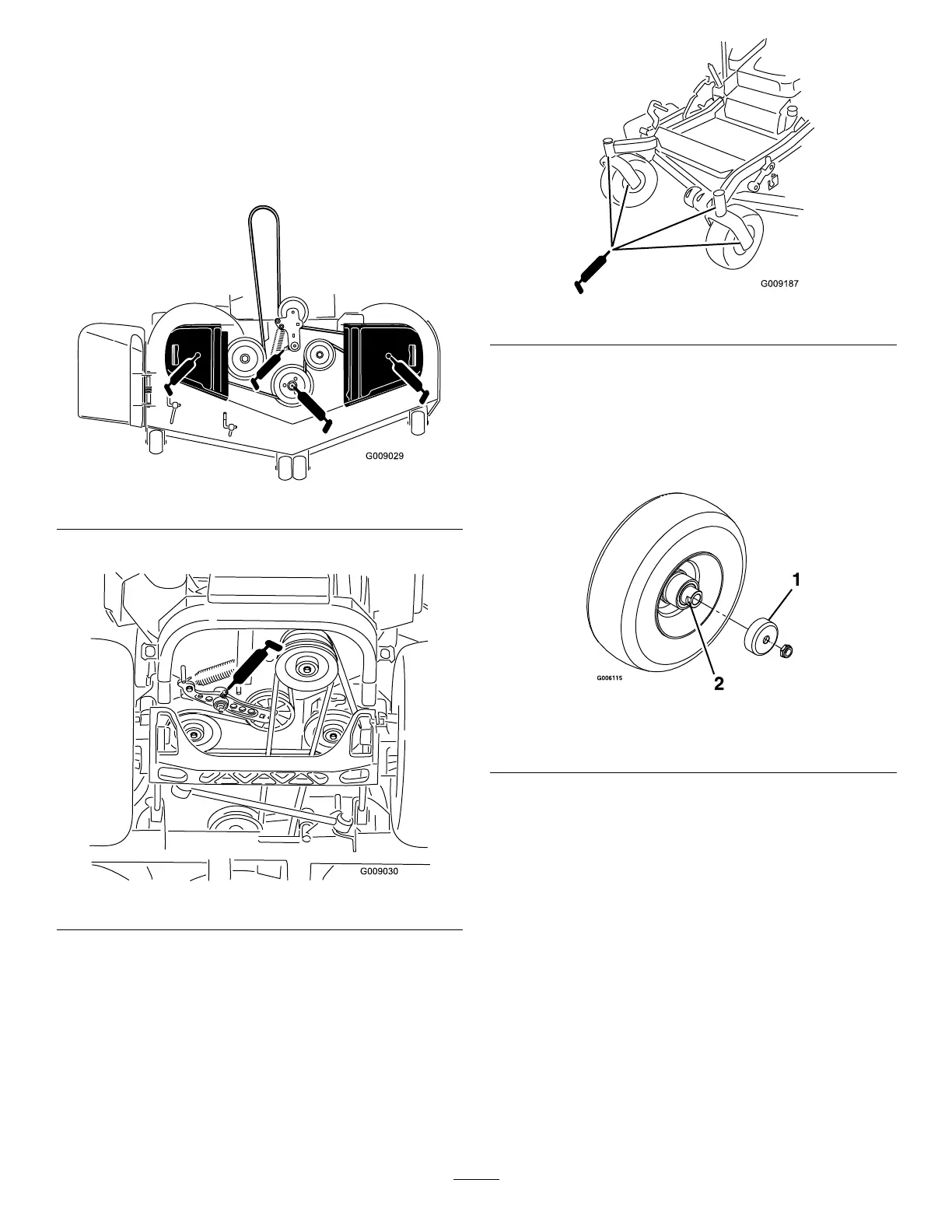 G009029

G009030

G009187

1

2

G006115