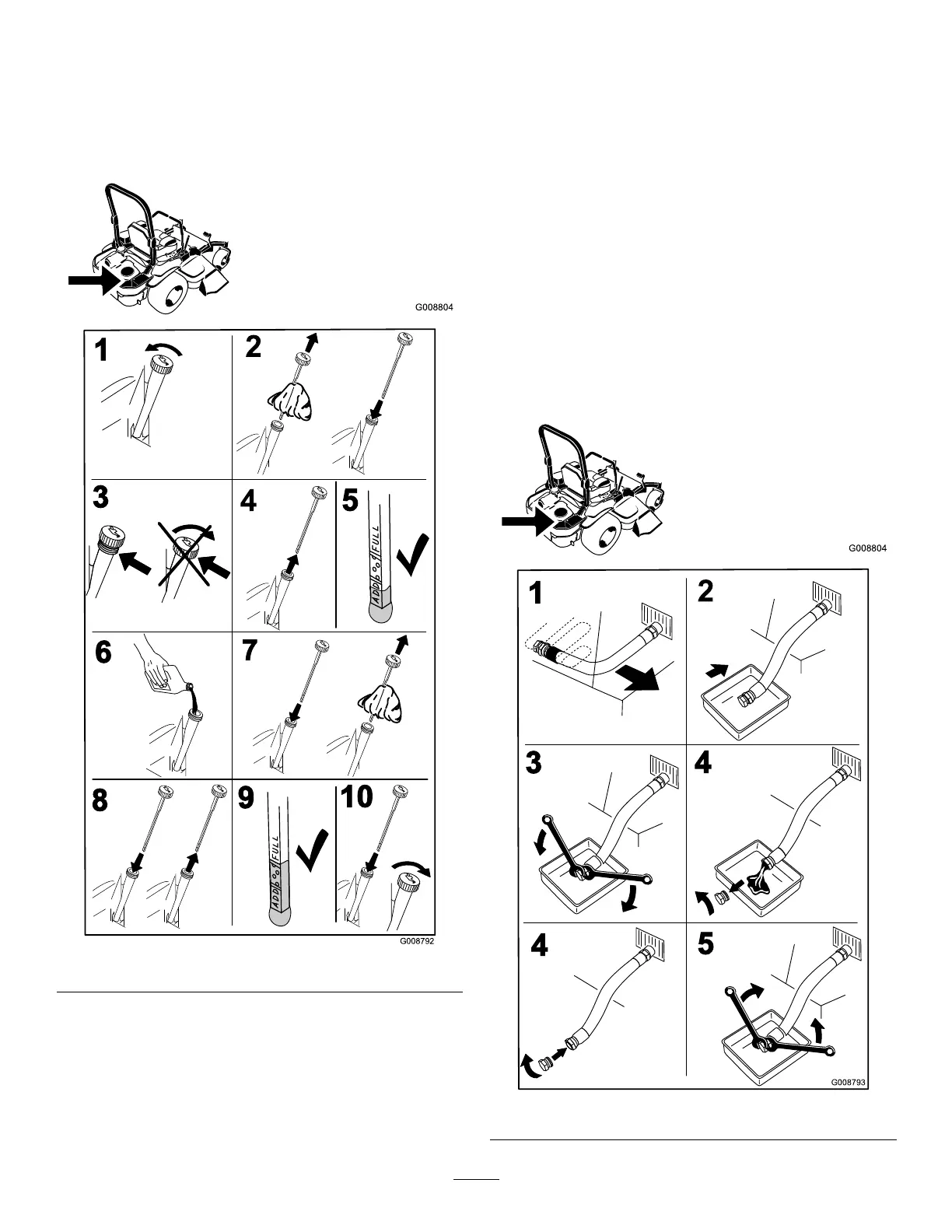 G008804

1
2
3
4
5
ADD FULL
6
7
8
9
ADD FULL
10

G008792

G008804

1
2
3
4
4
5

G008793