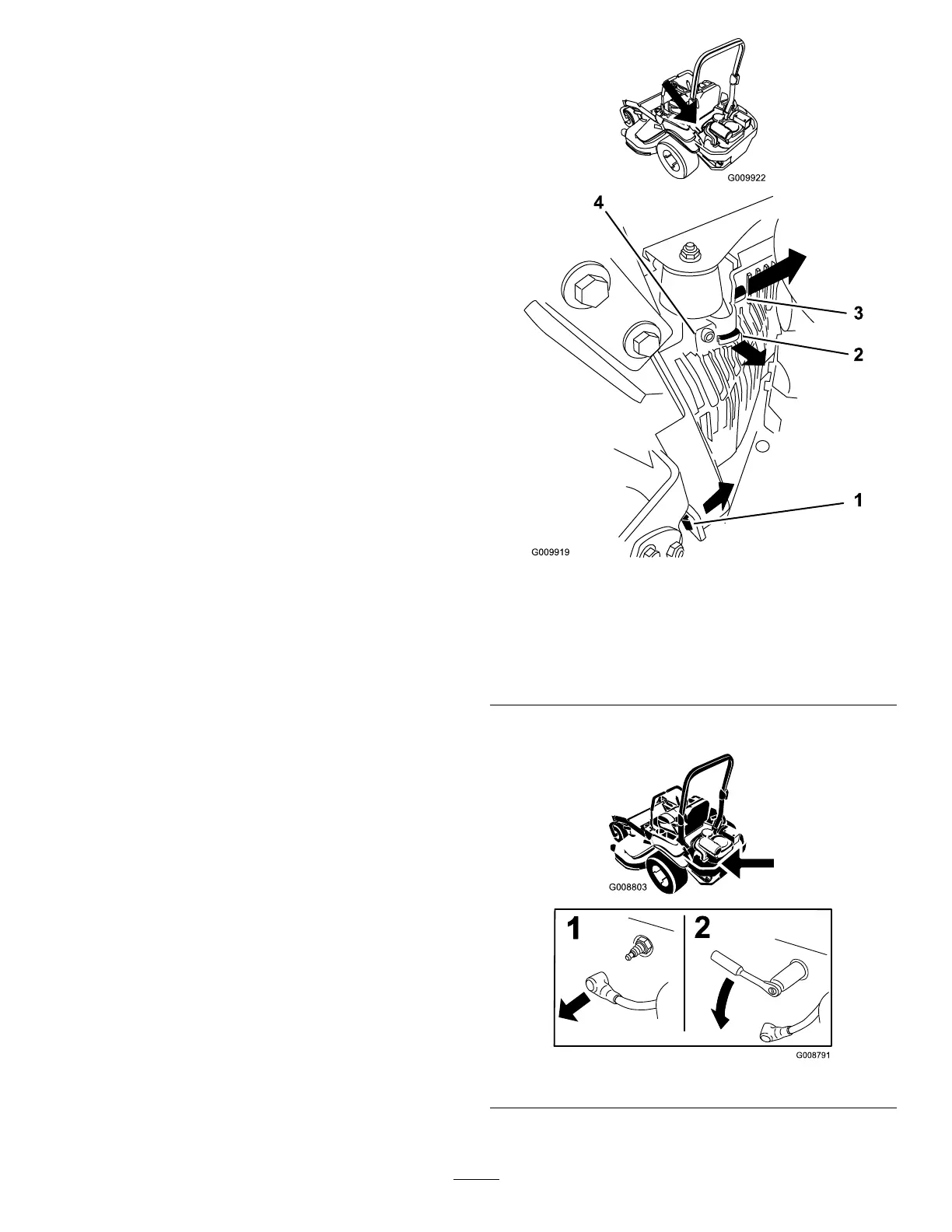 G009922

4

3

2

1

G009919

G008803

1

2

G008791