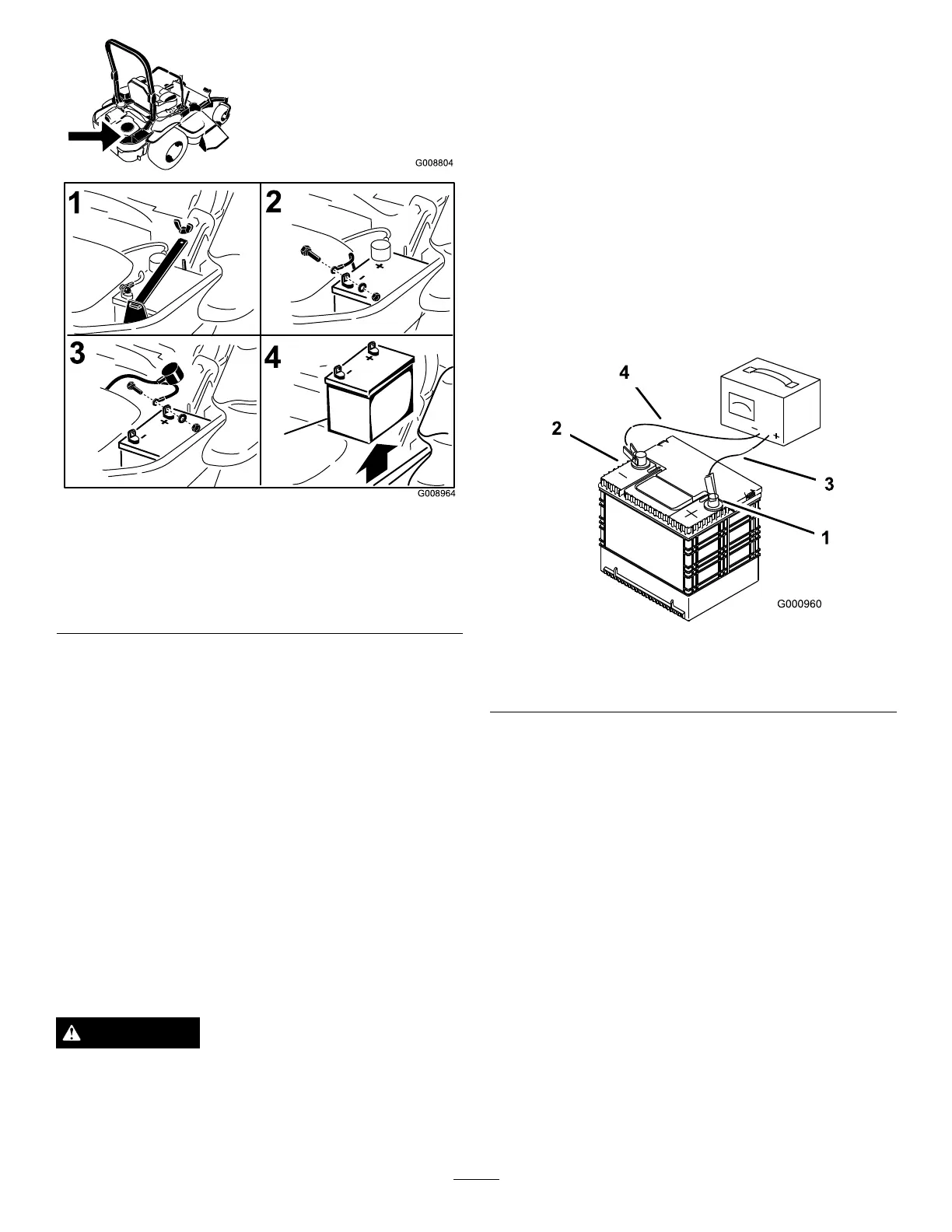 G008804

1

2

3

4

G008964

4

2

3

1

G000960