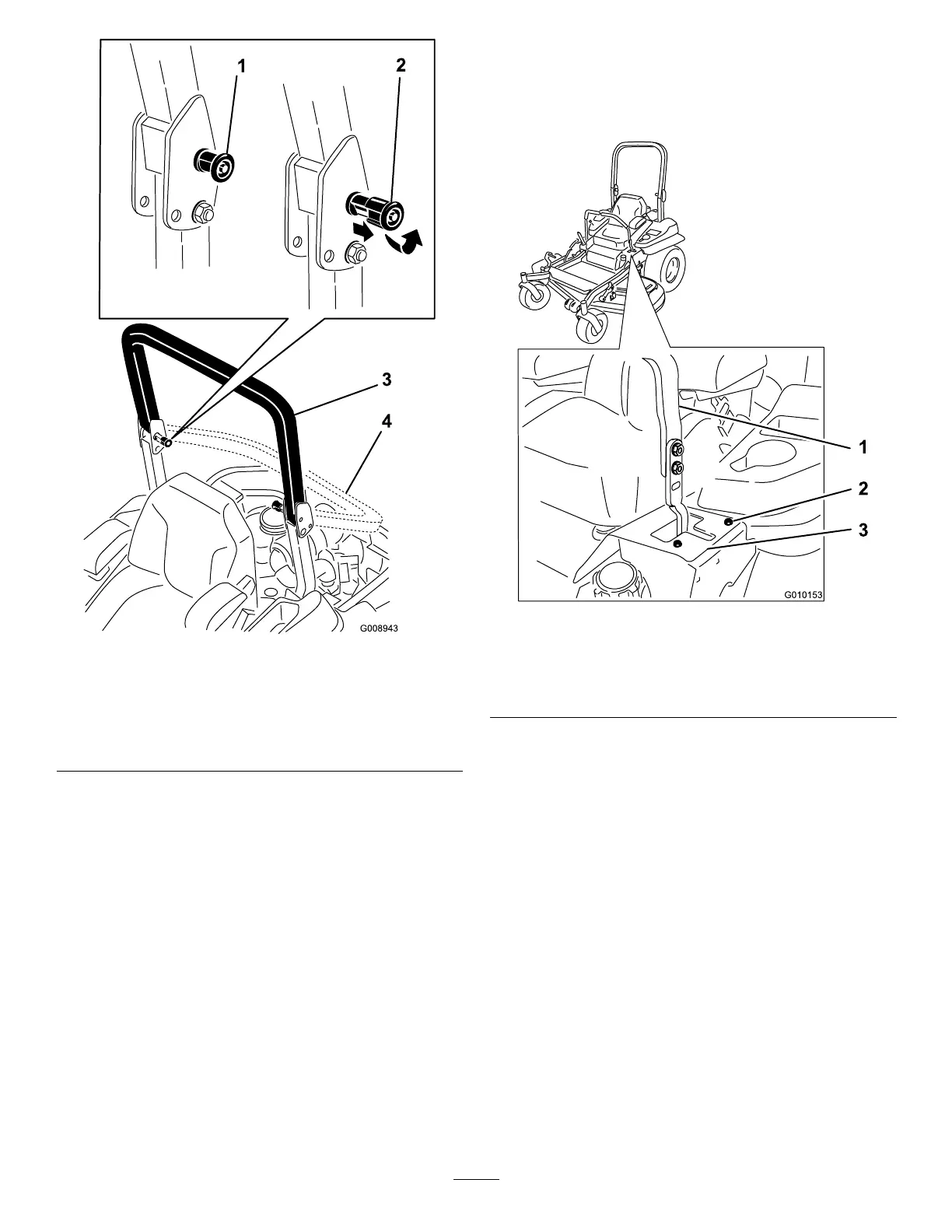 1

2

3

4

G008943

1

2

3

G010153