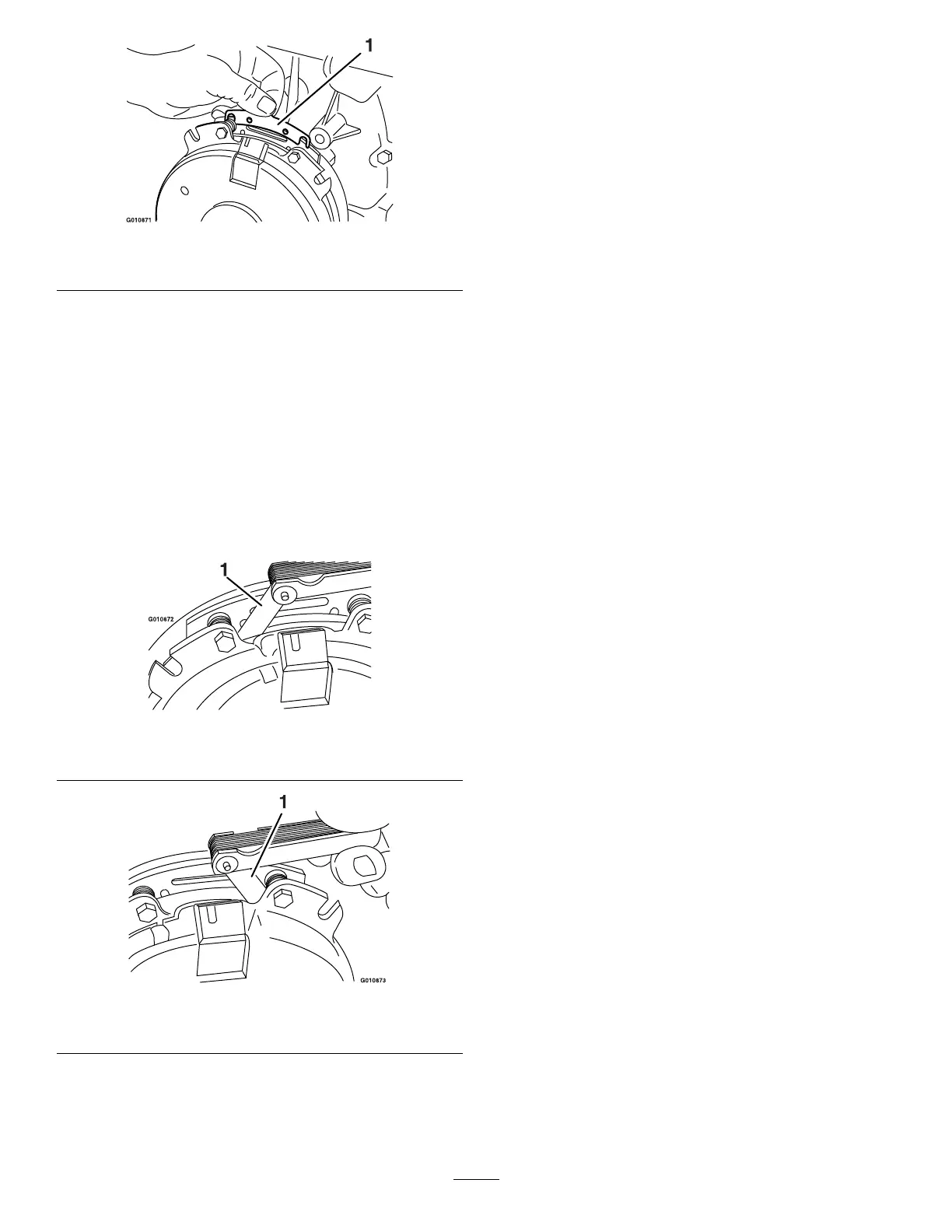 1

G010871

1

G010872

1

G010873