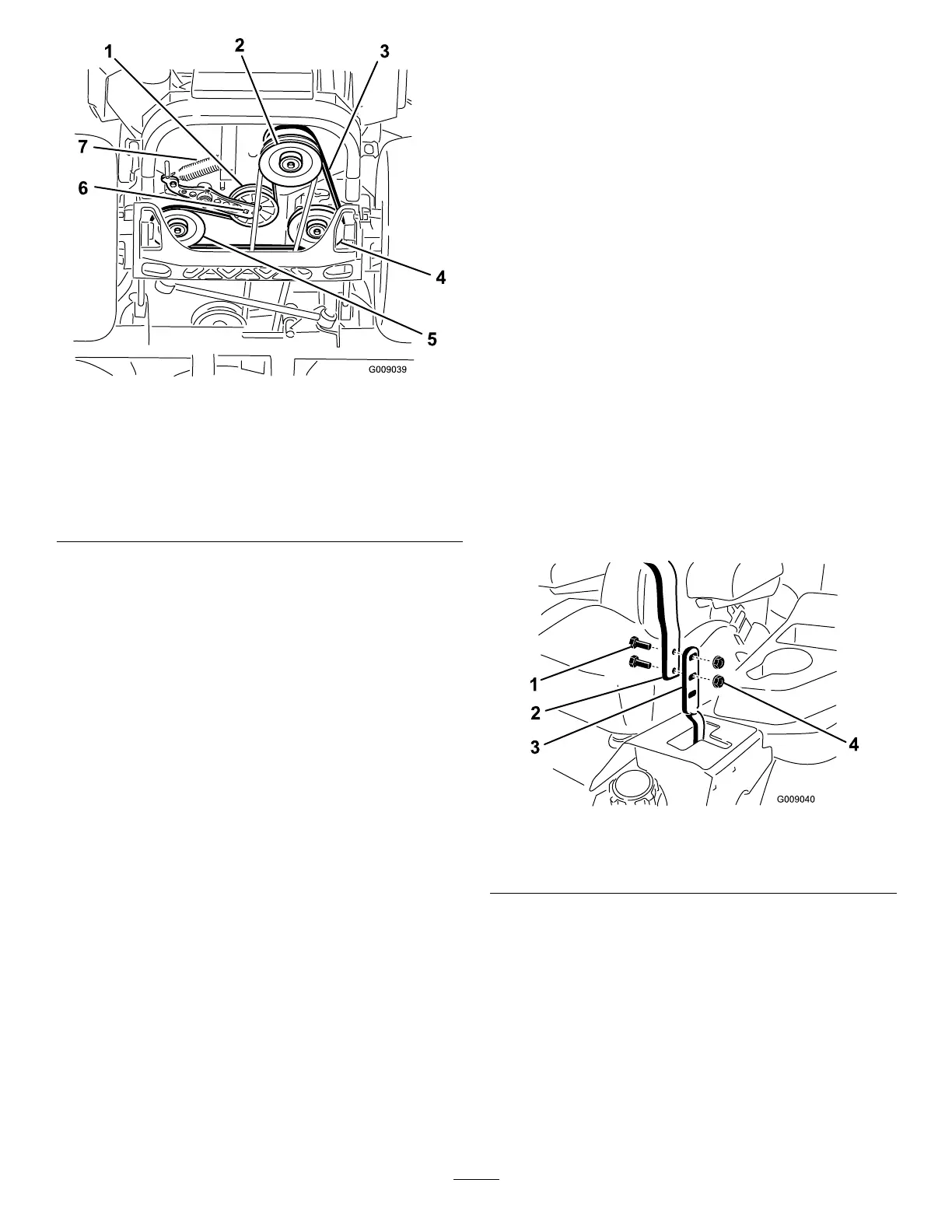 1
2
3
7
6
4
5
G009039

1
2
3
4
G009040