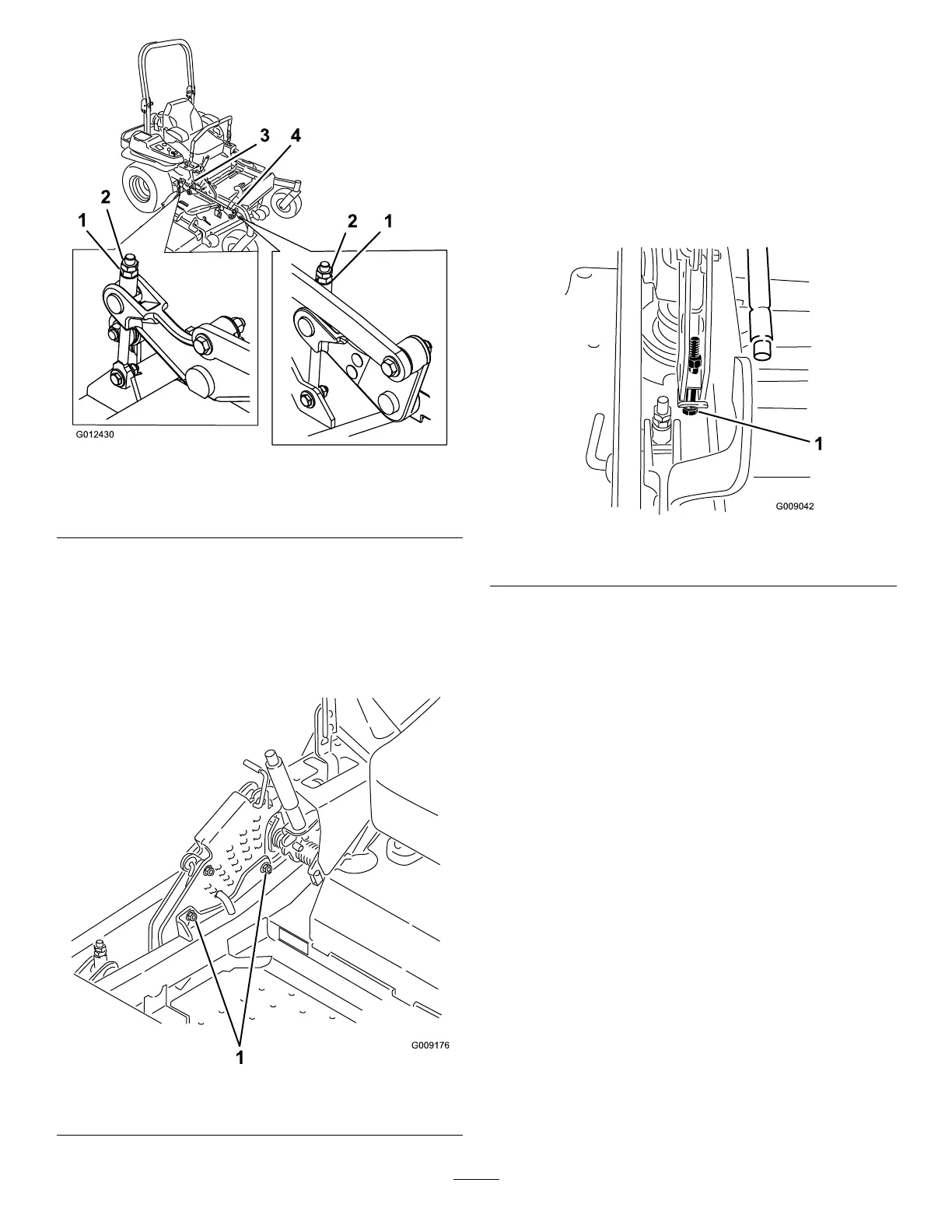 3
4
2
1
2
1
G012430

1
G009042

1
G009176