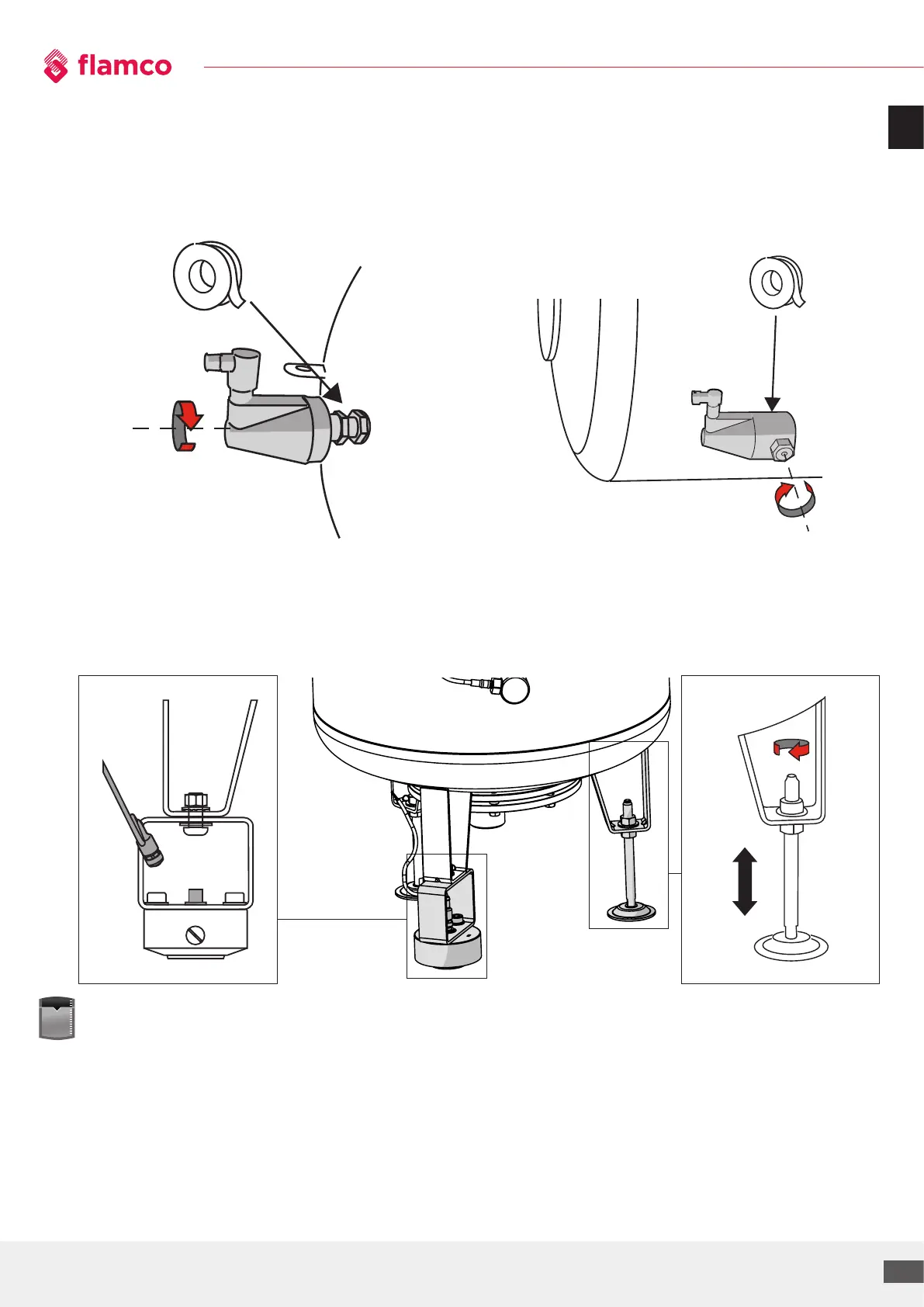 flamco