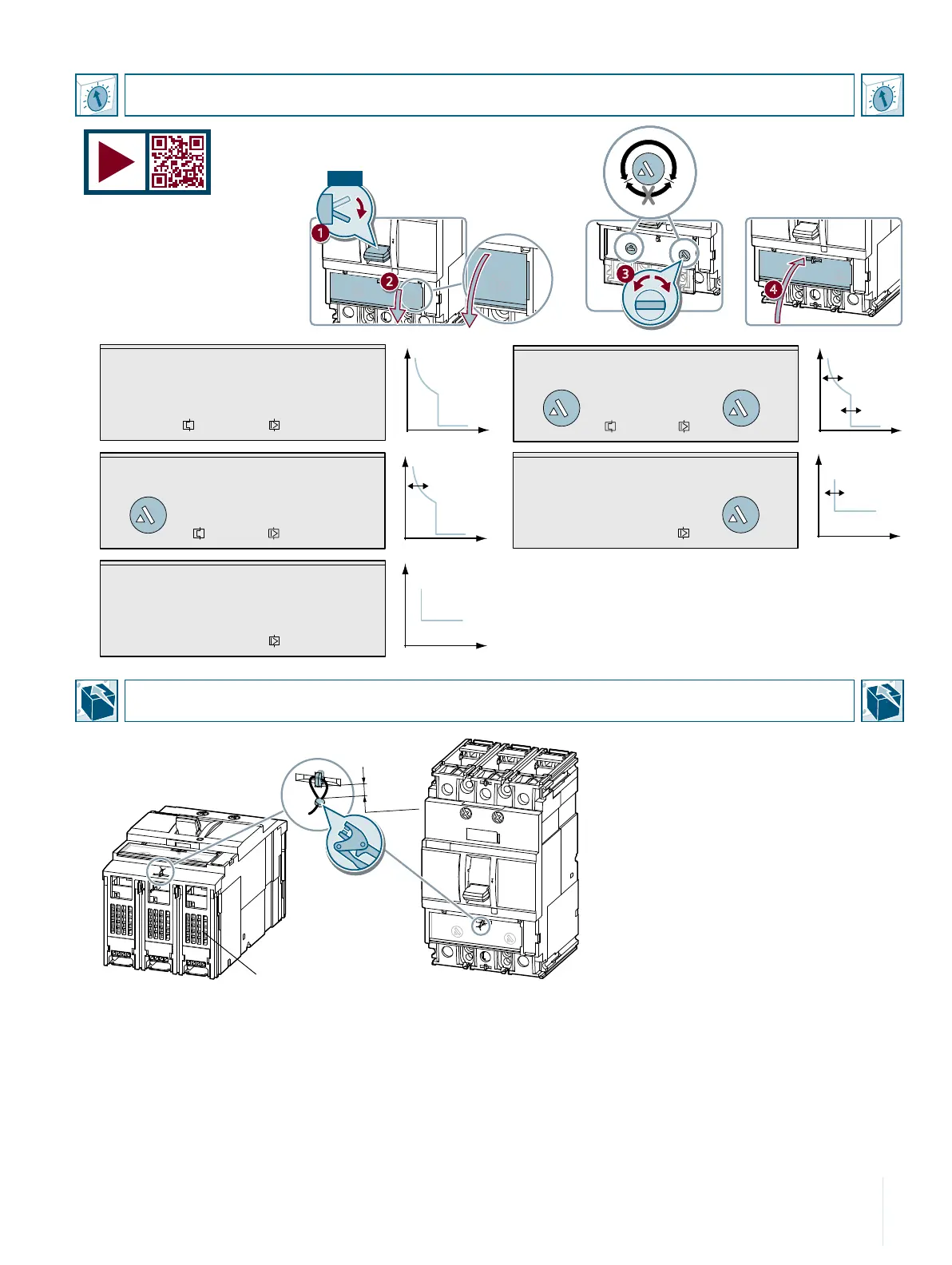 1

2

3

4