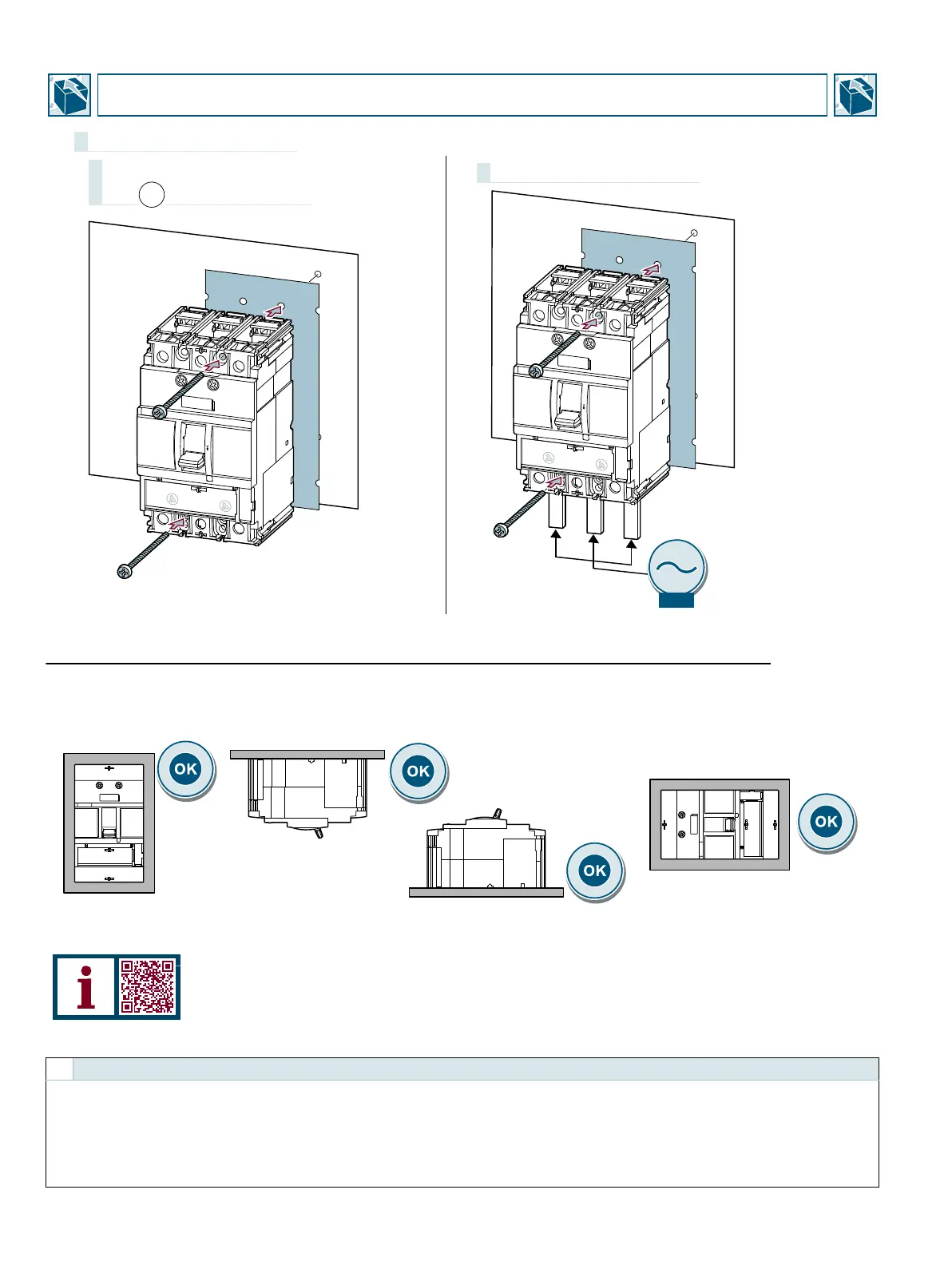 OK

OK

OK

OK

i