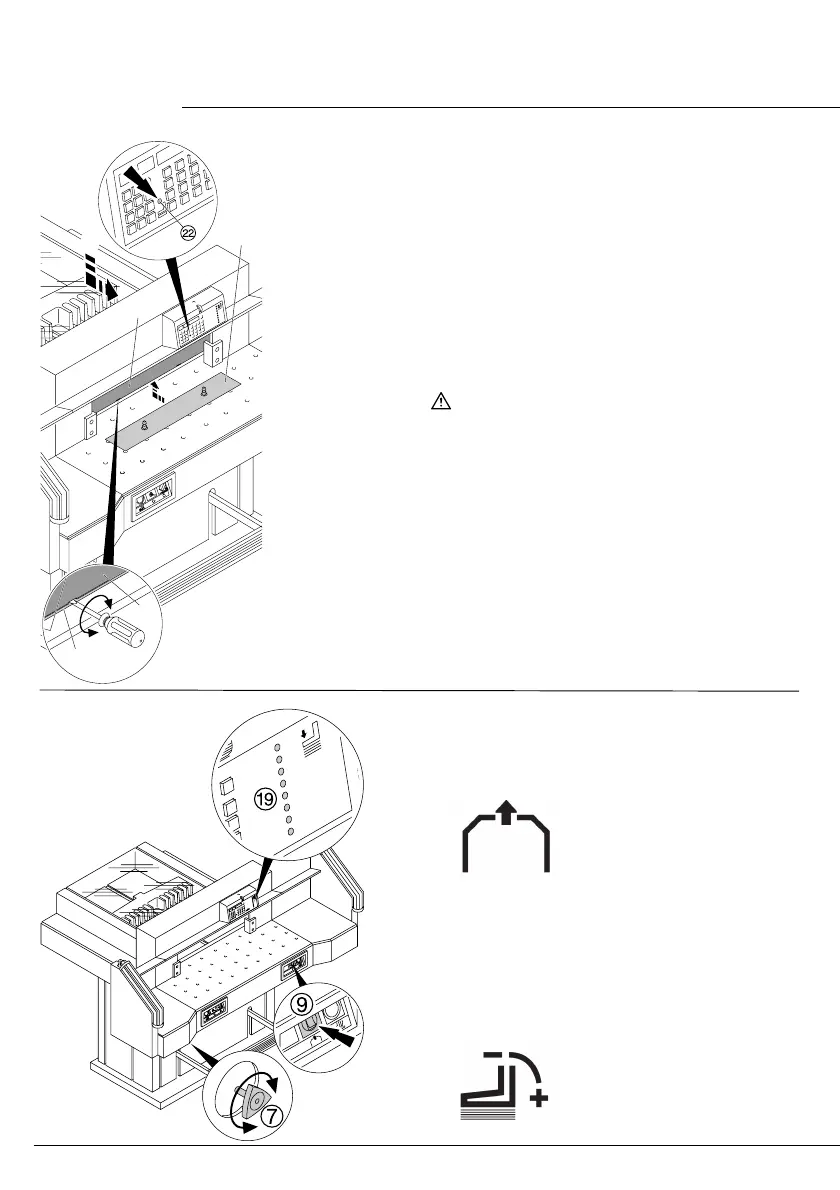 ㉒

⑲

⑨

⑦