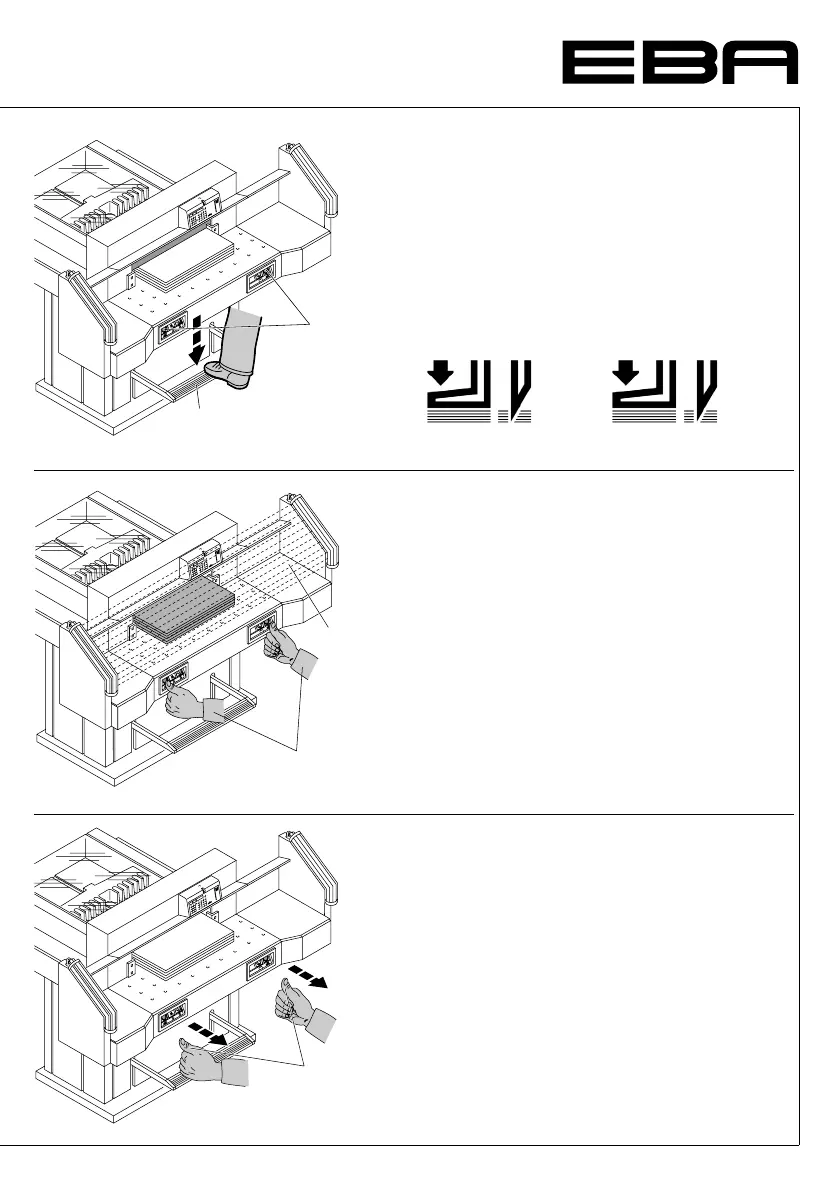 EBA