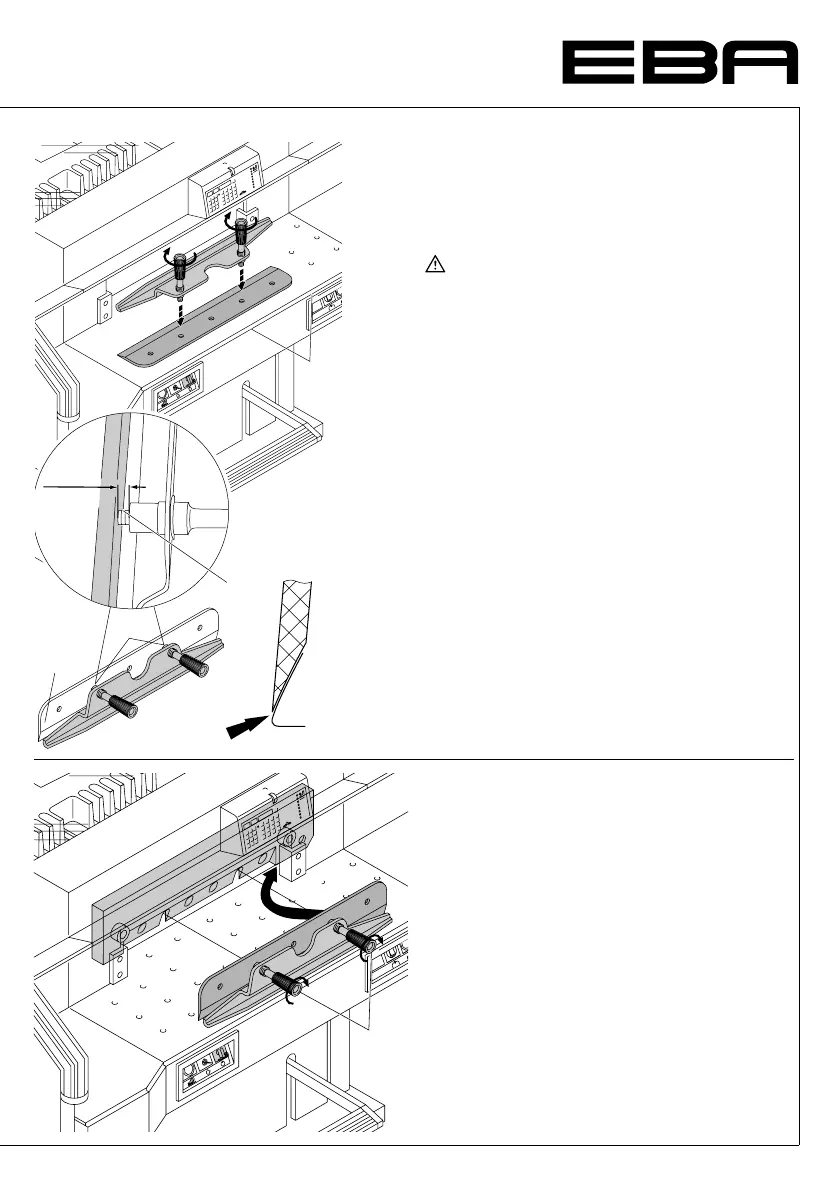 EBA