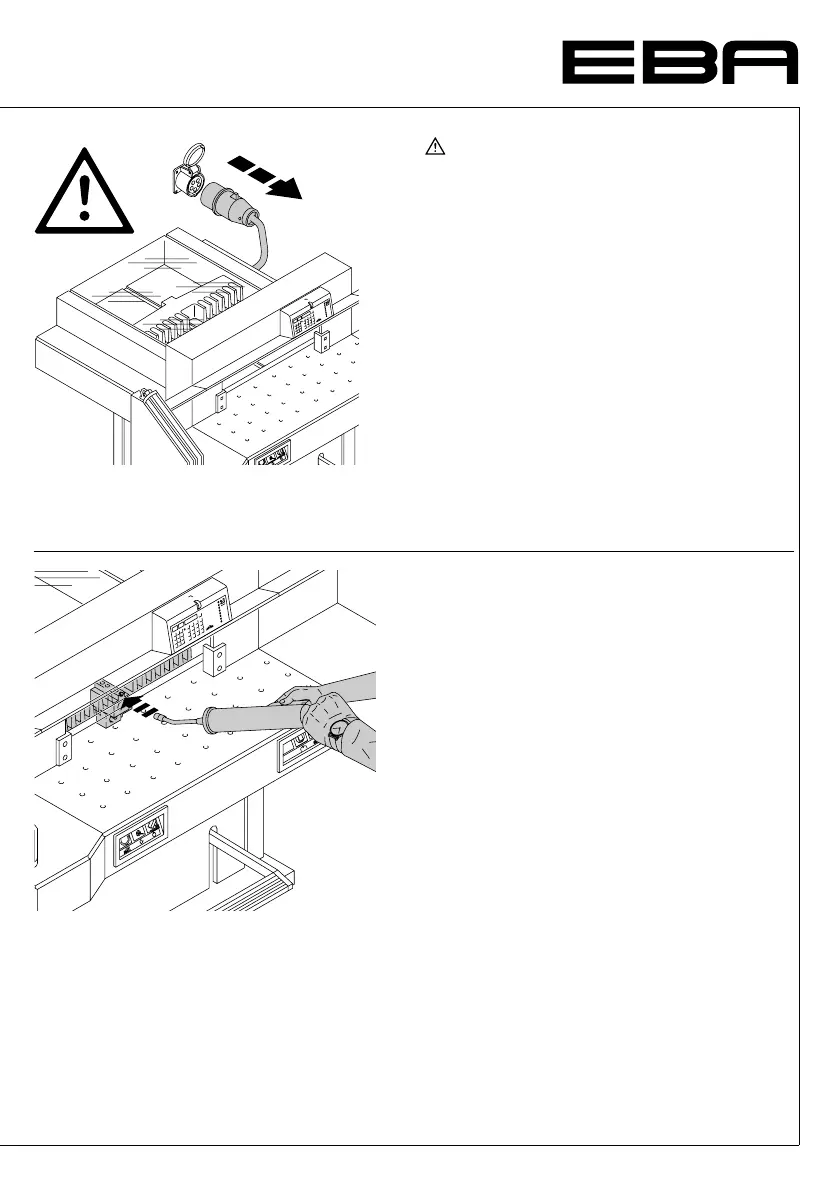 EBA