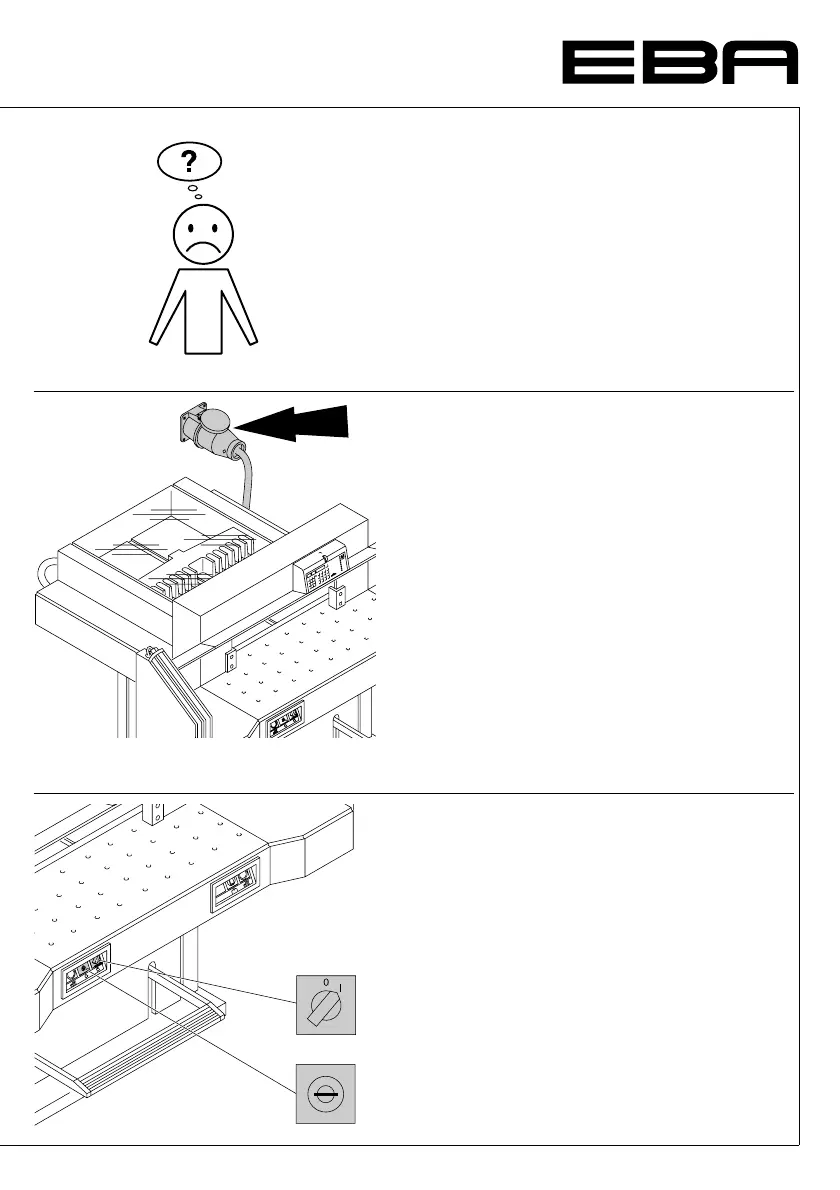 EBA

?

0
I