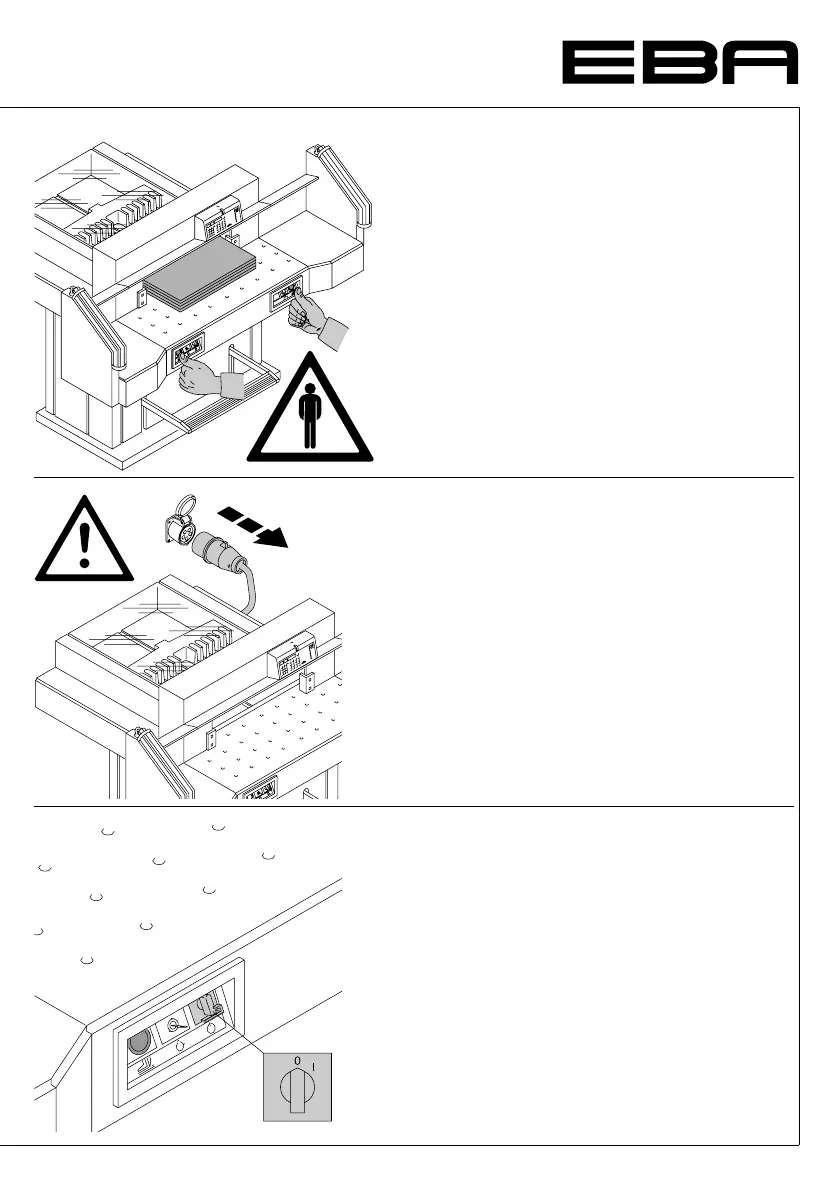 EBA

0 I