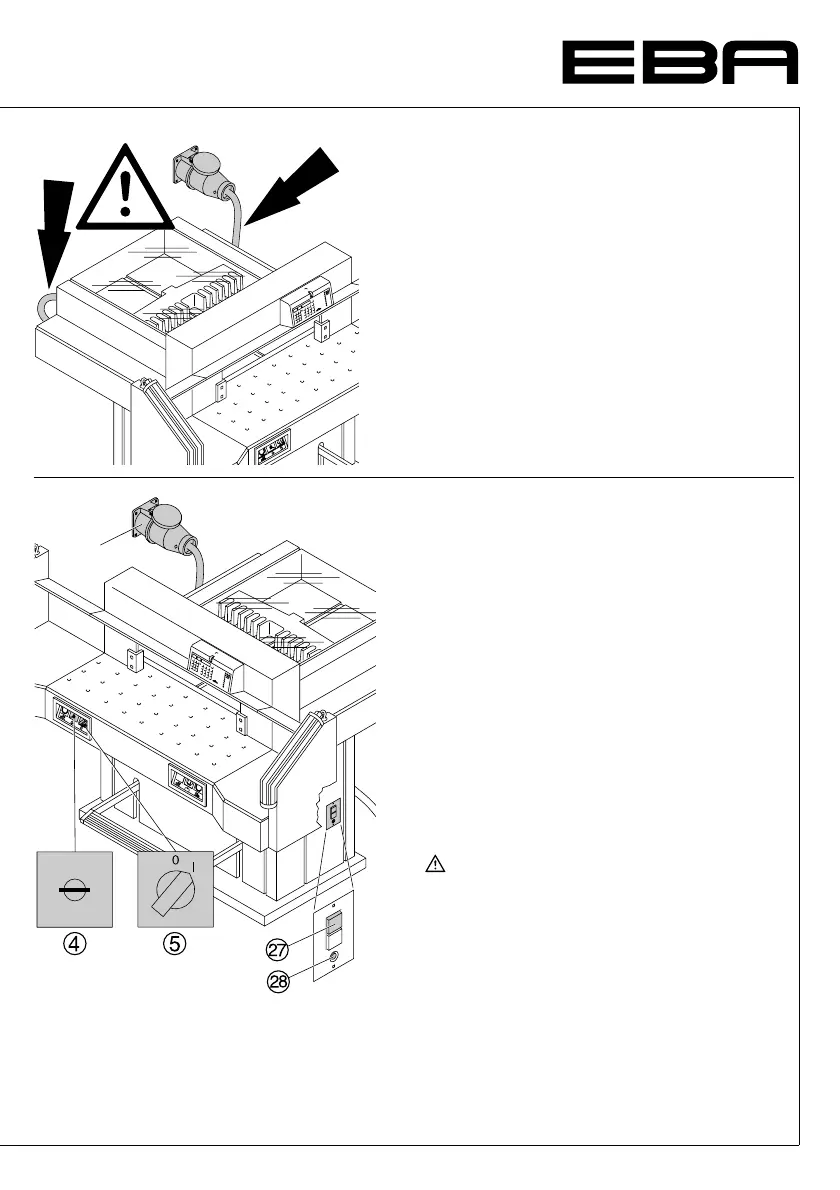 EBA

0 I

④ ⑤

㉗

㉘