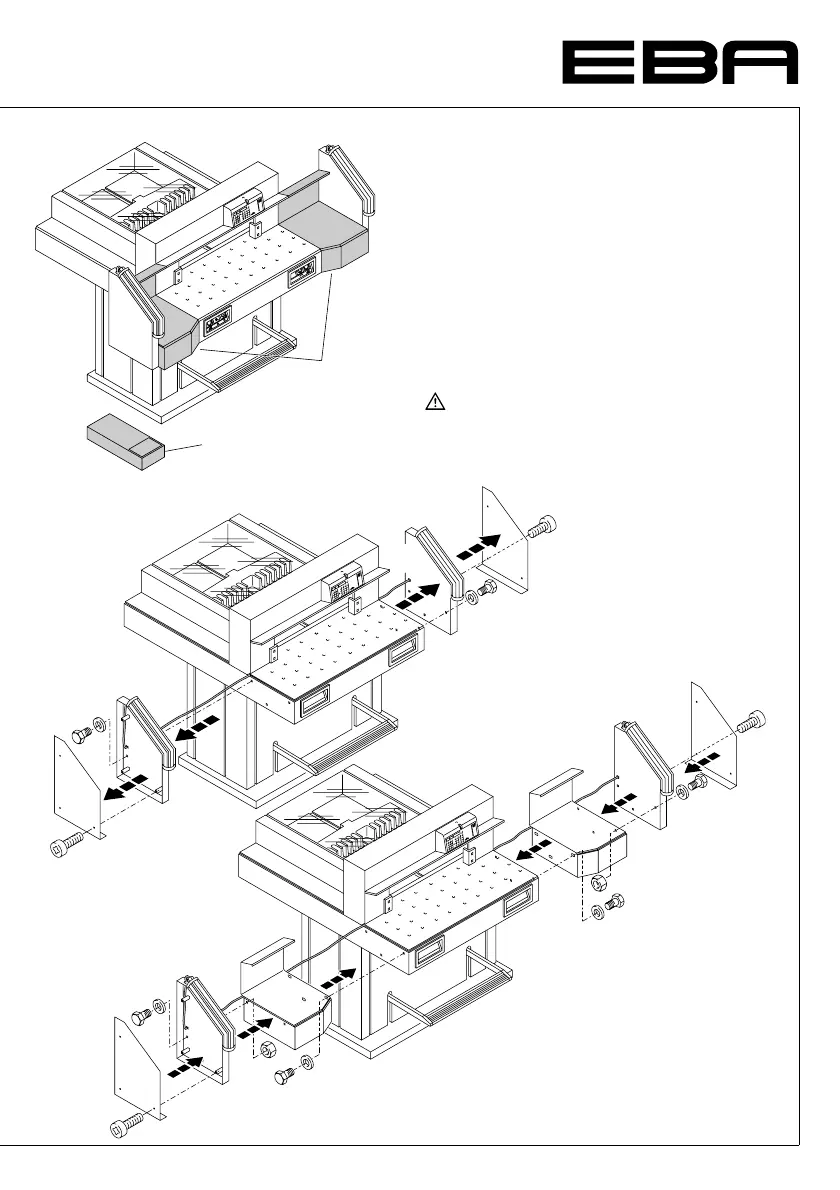 EBA