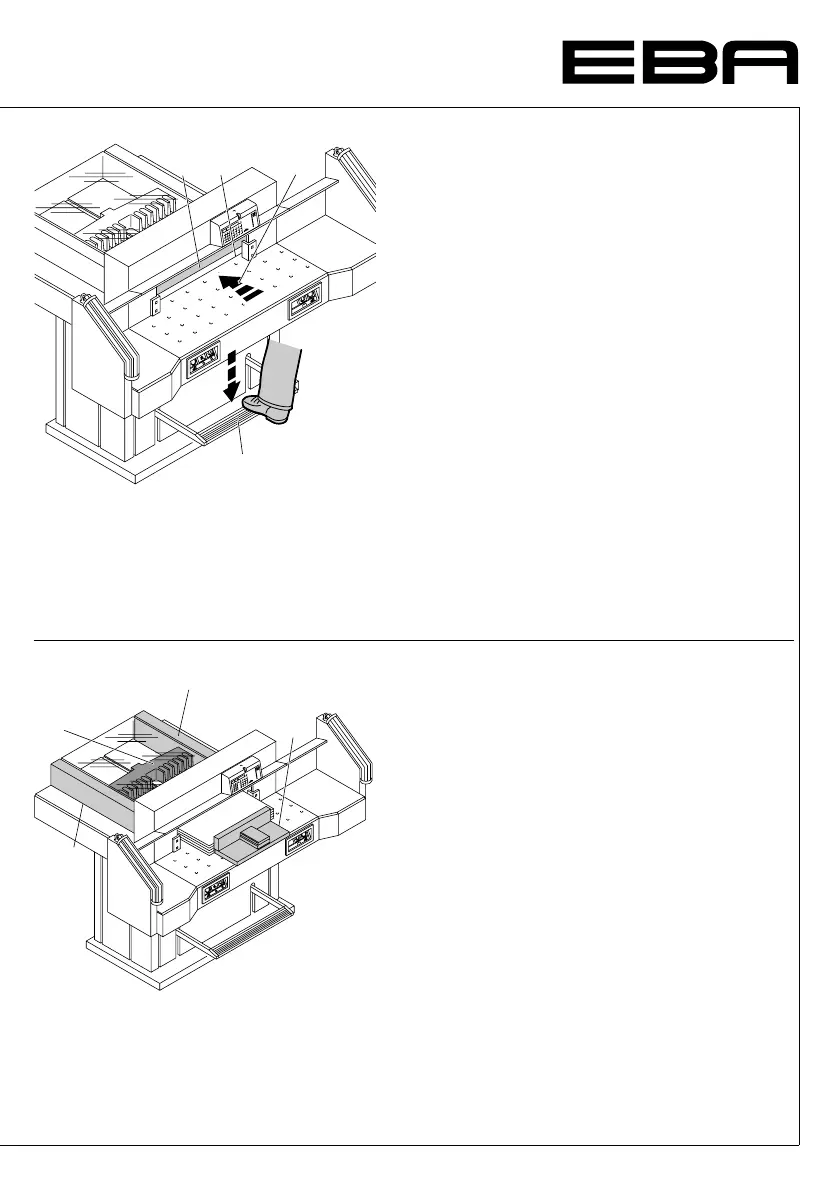 EBA