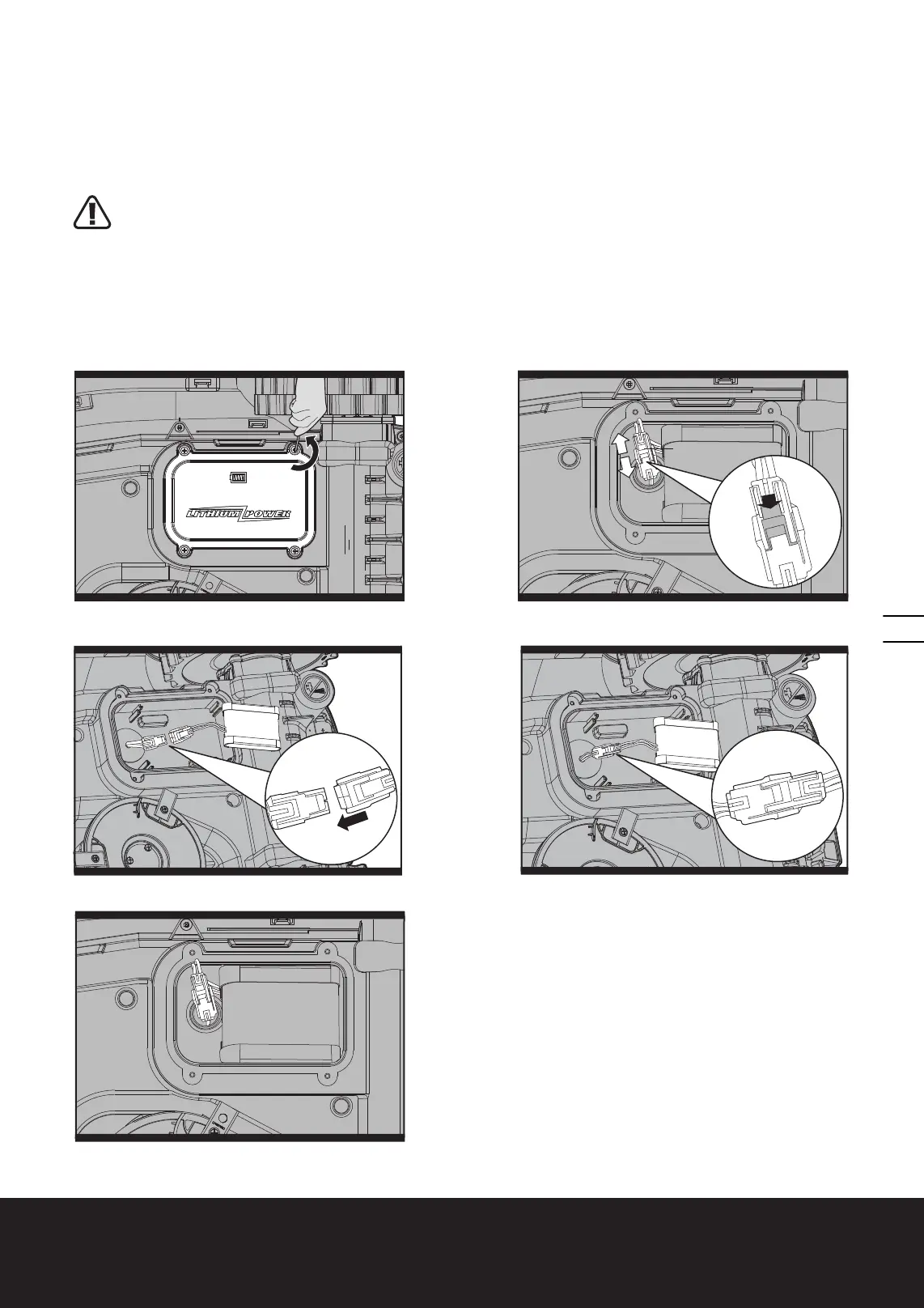 LITHIUM POWER