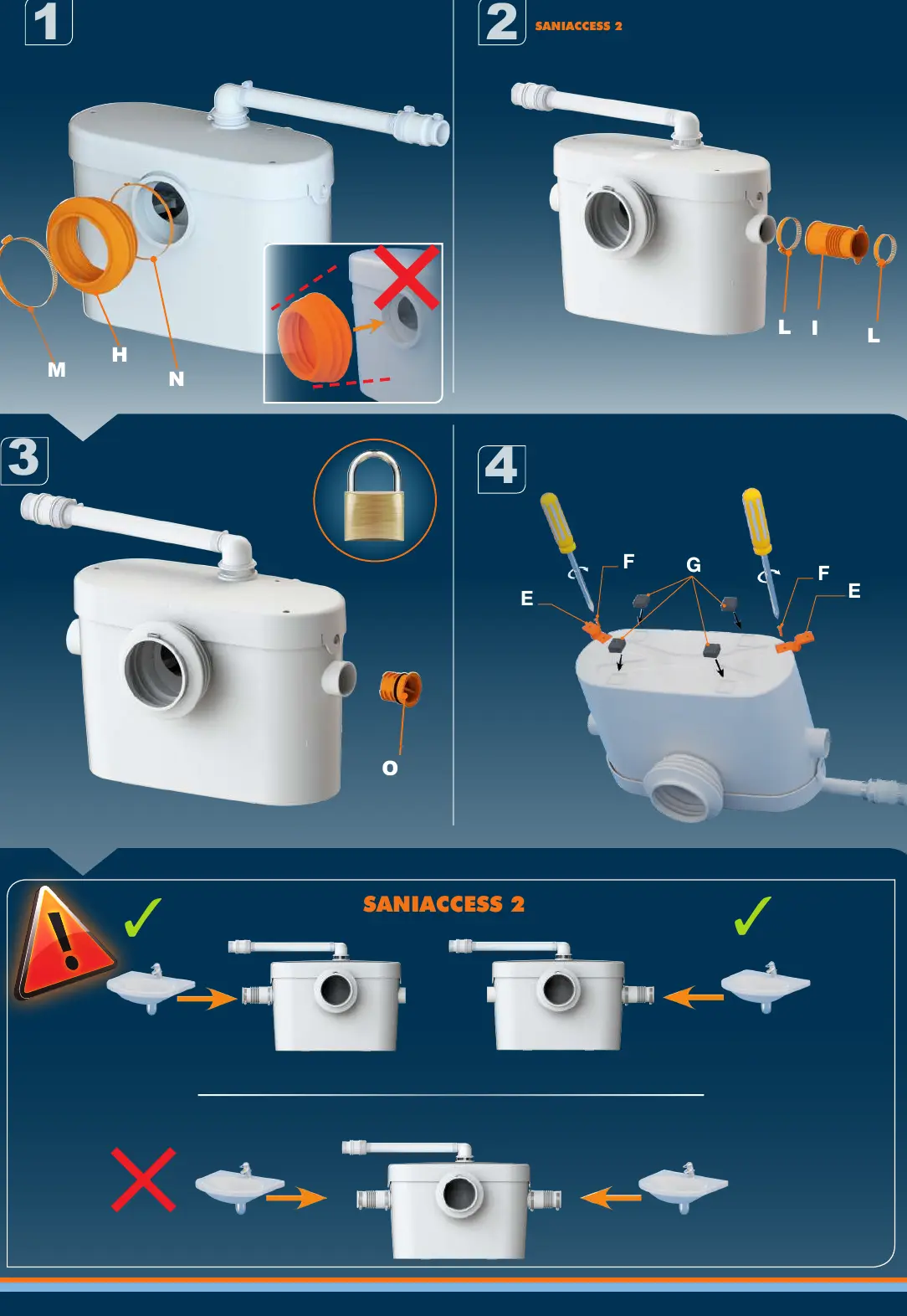 1

M

H

N

2 SANIACCESS 2

L I L

3

O

4

E F G F E

SANIACCESS 2