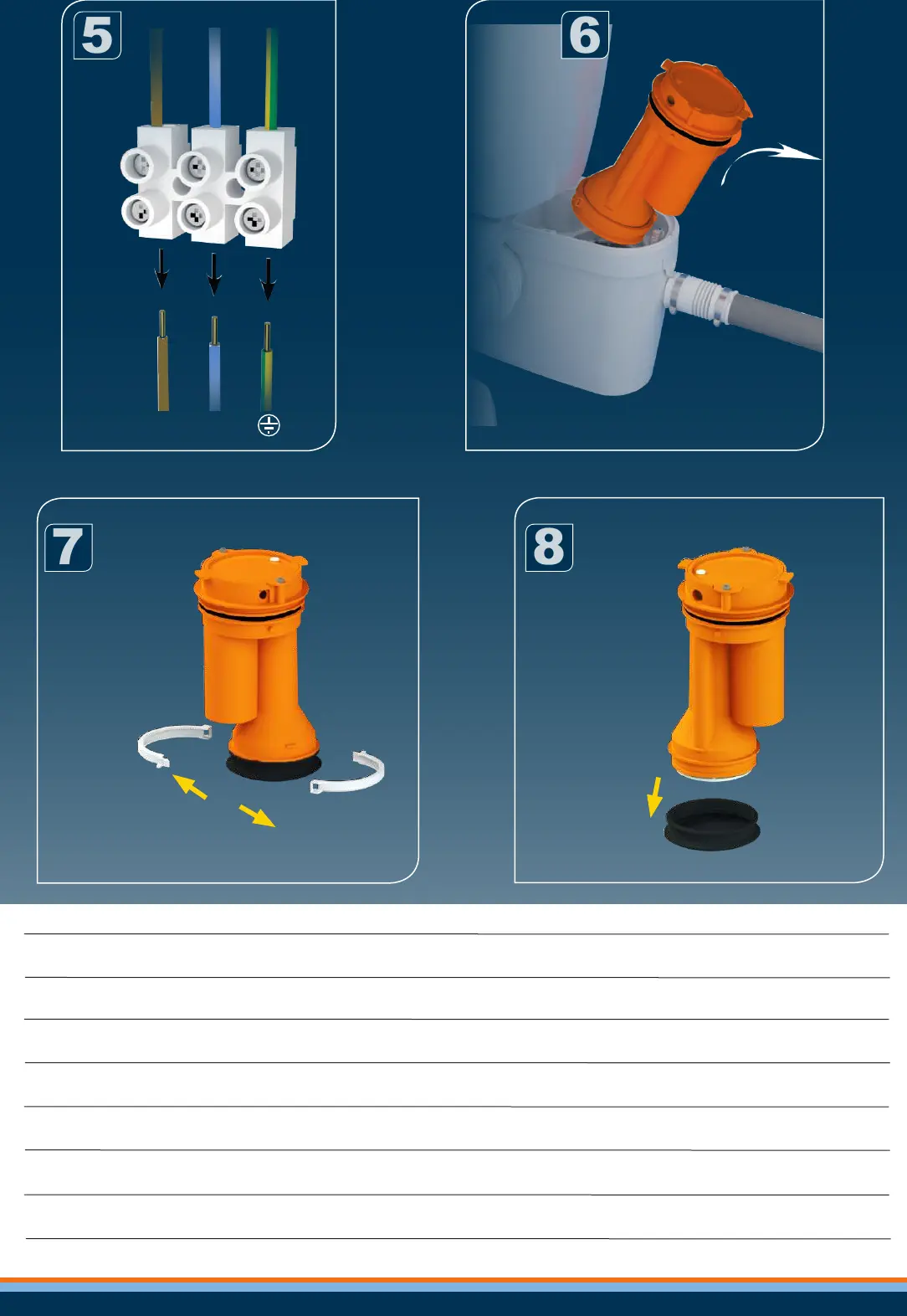 5

6

7

8