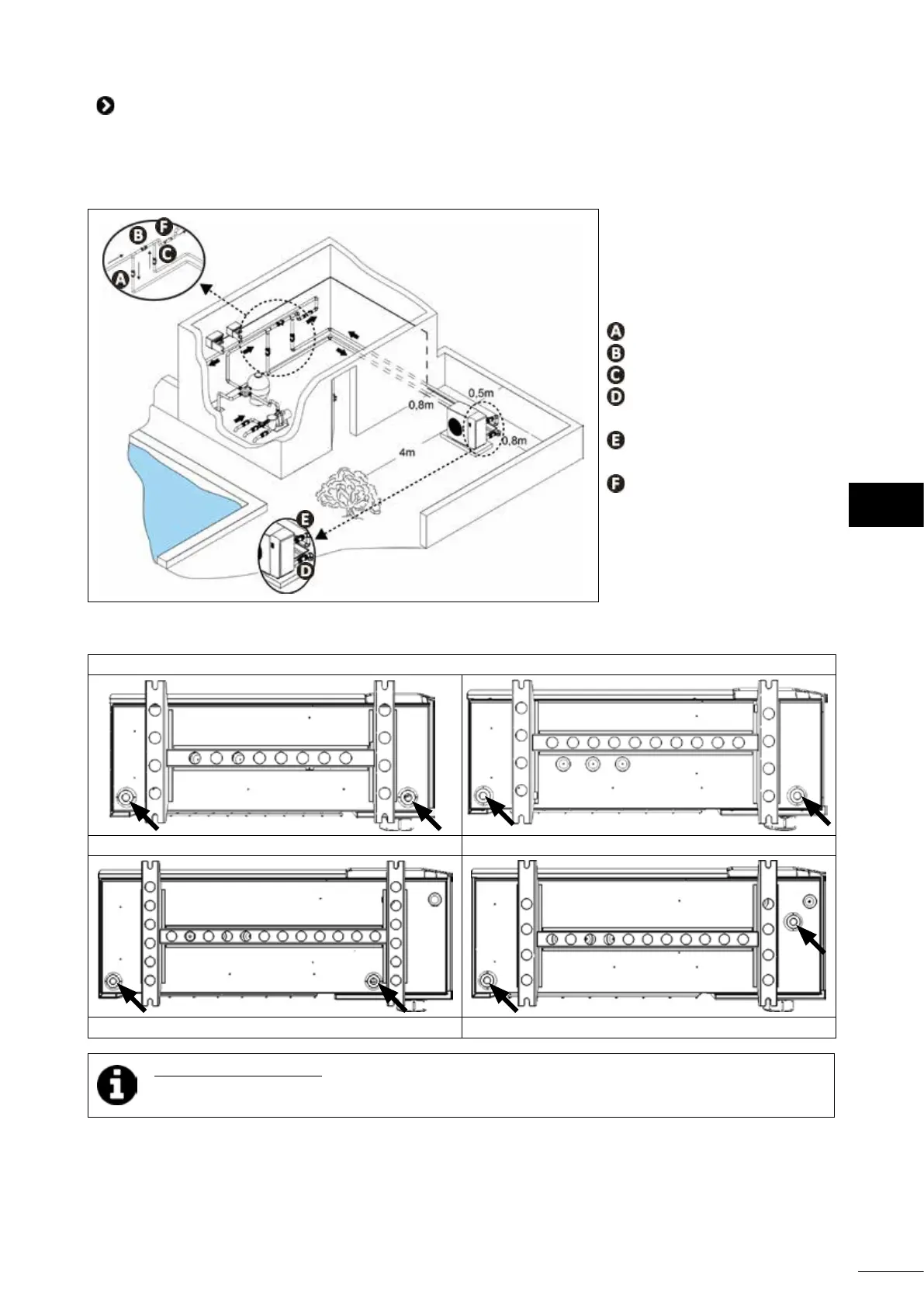 B
F
C
A
0,5m
0,8m
0,8m
4m
E
D
A
B
C
D
E
F