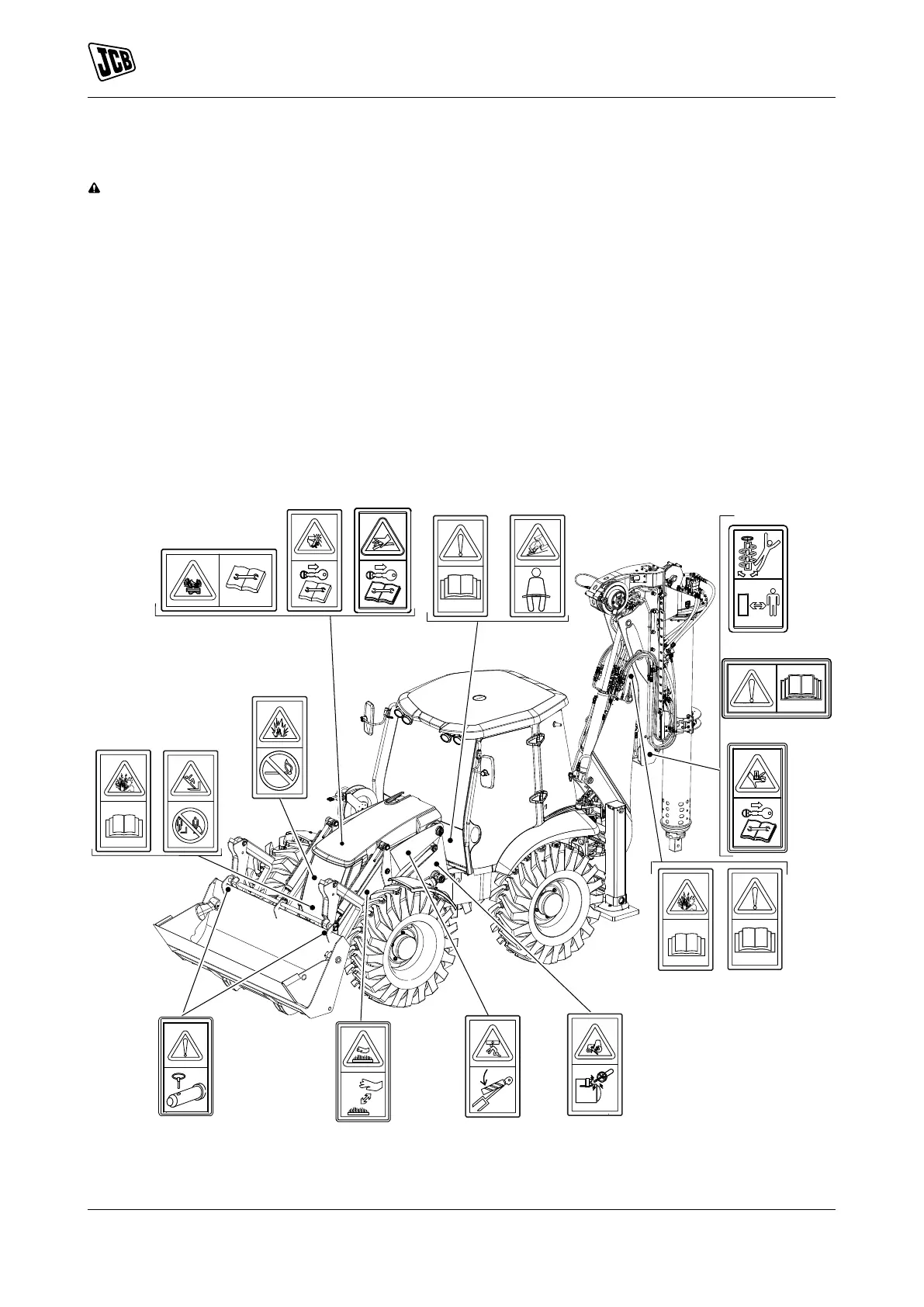 JCB