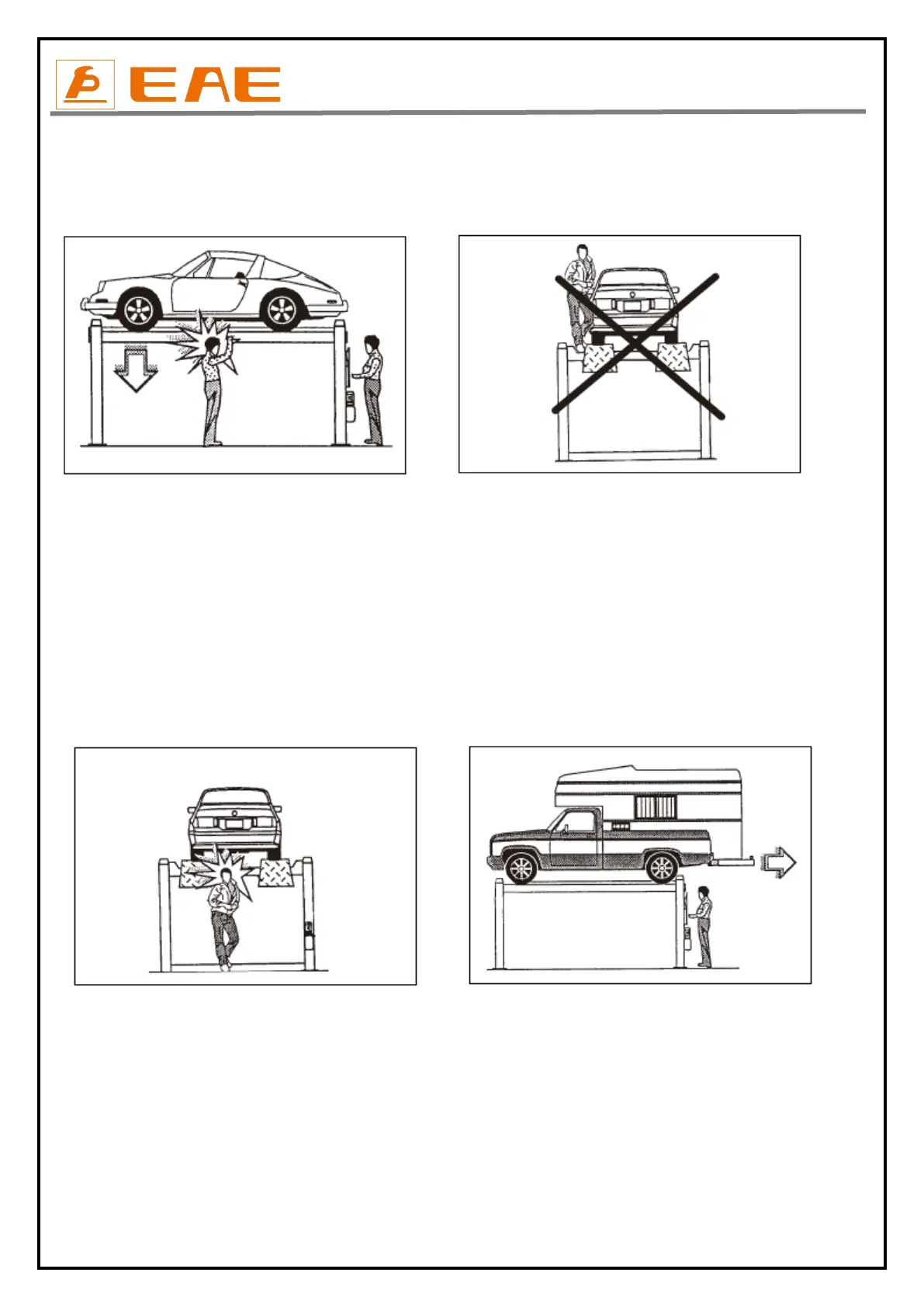 EAE