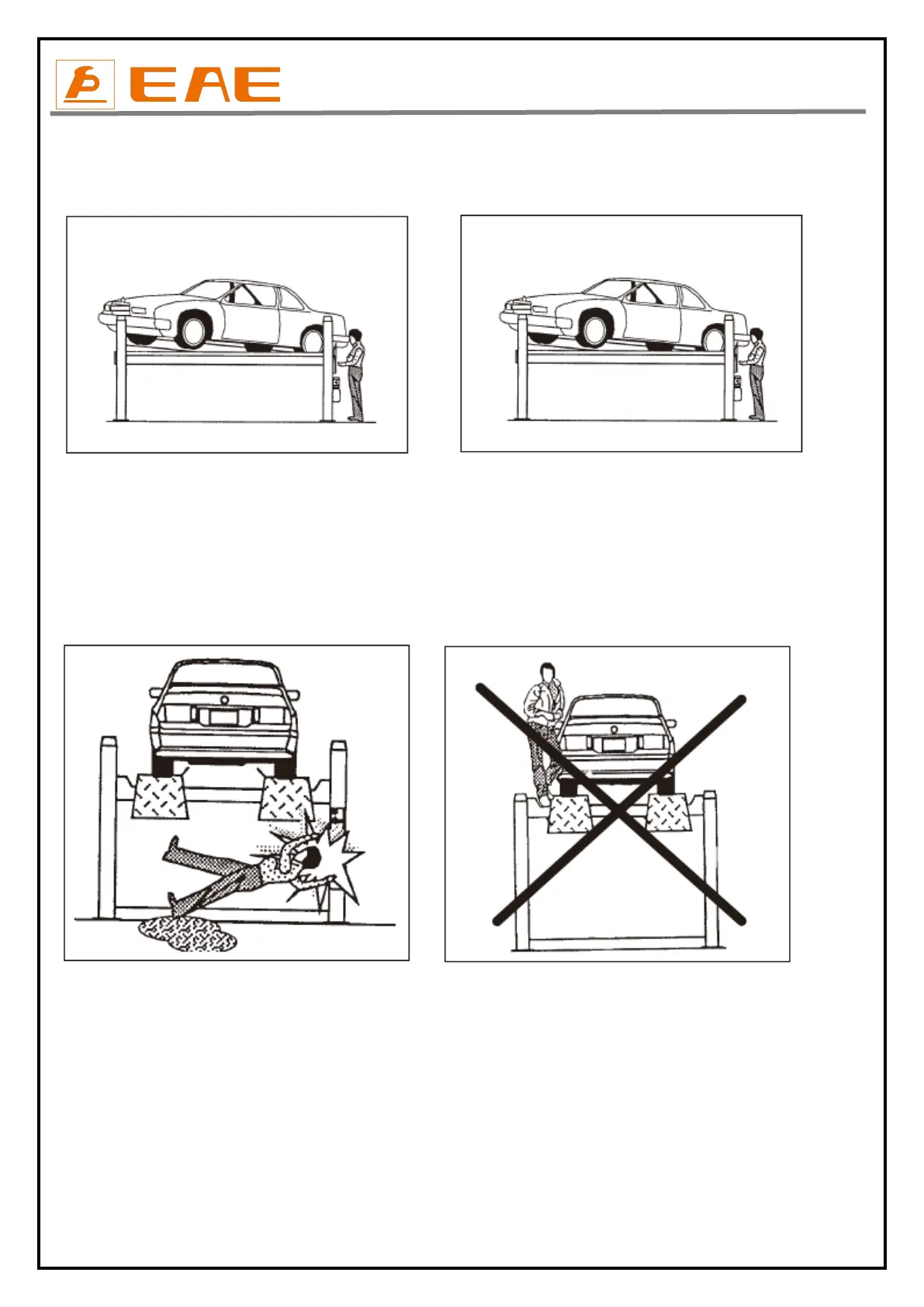 EAE