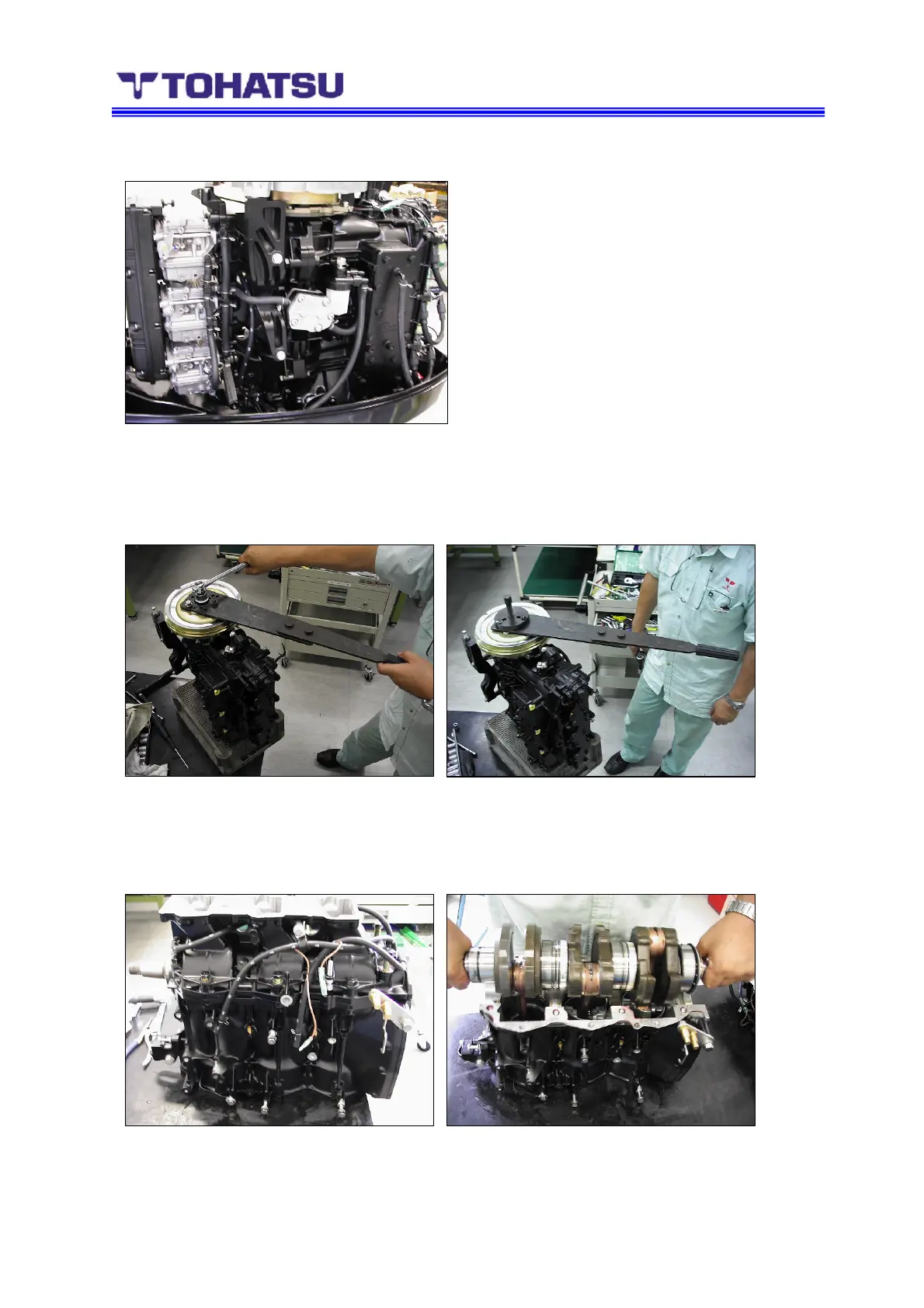 TOHATSU