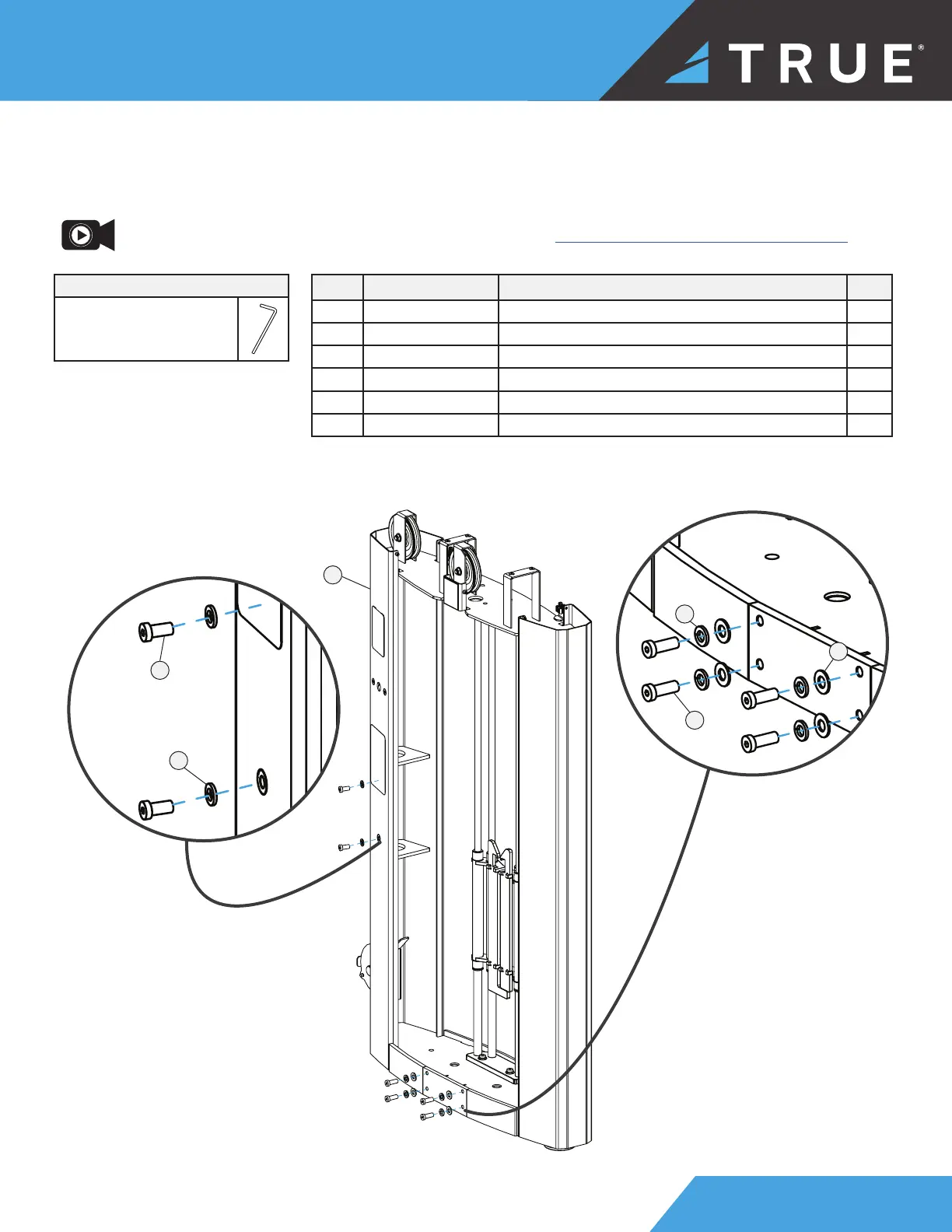 TRUE®