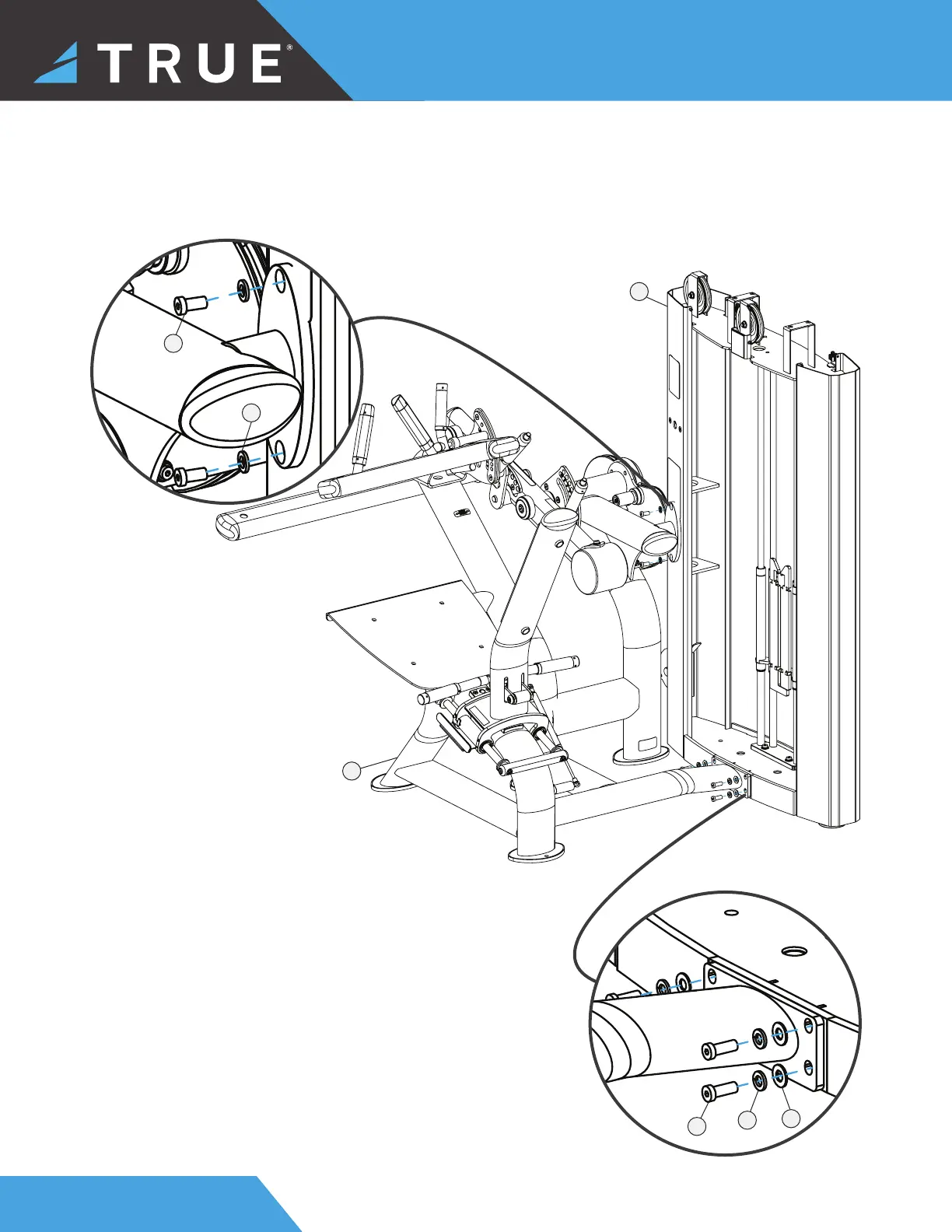 TRUE®