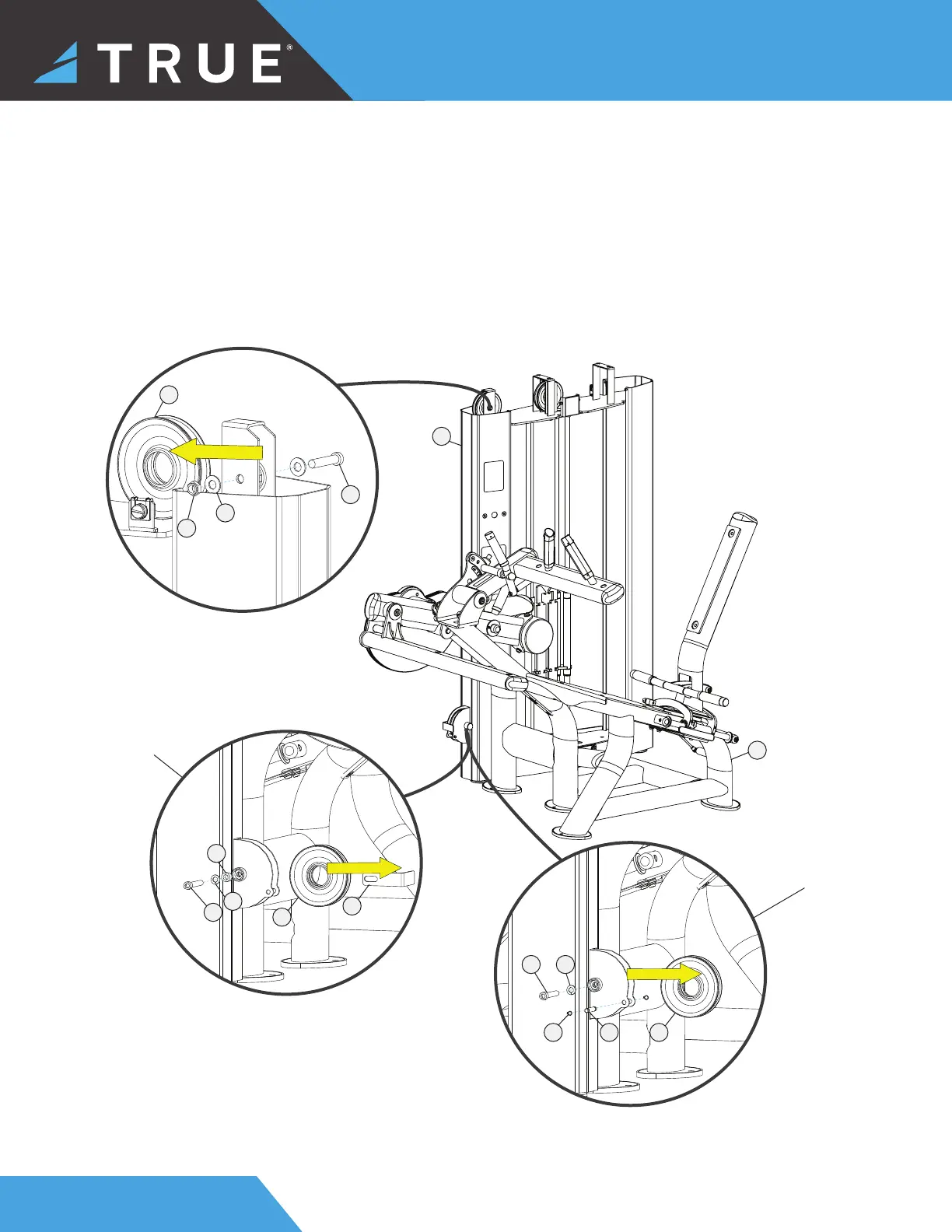 TRUE®