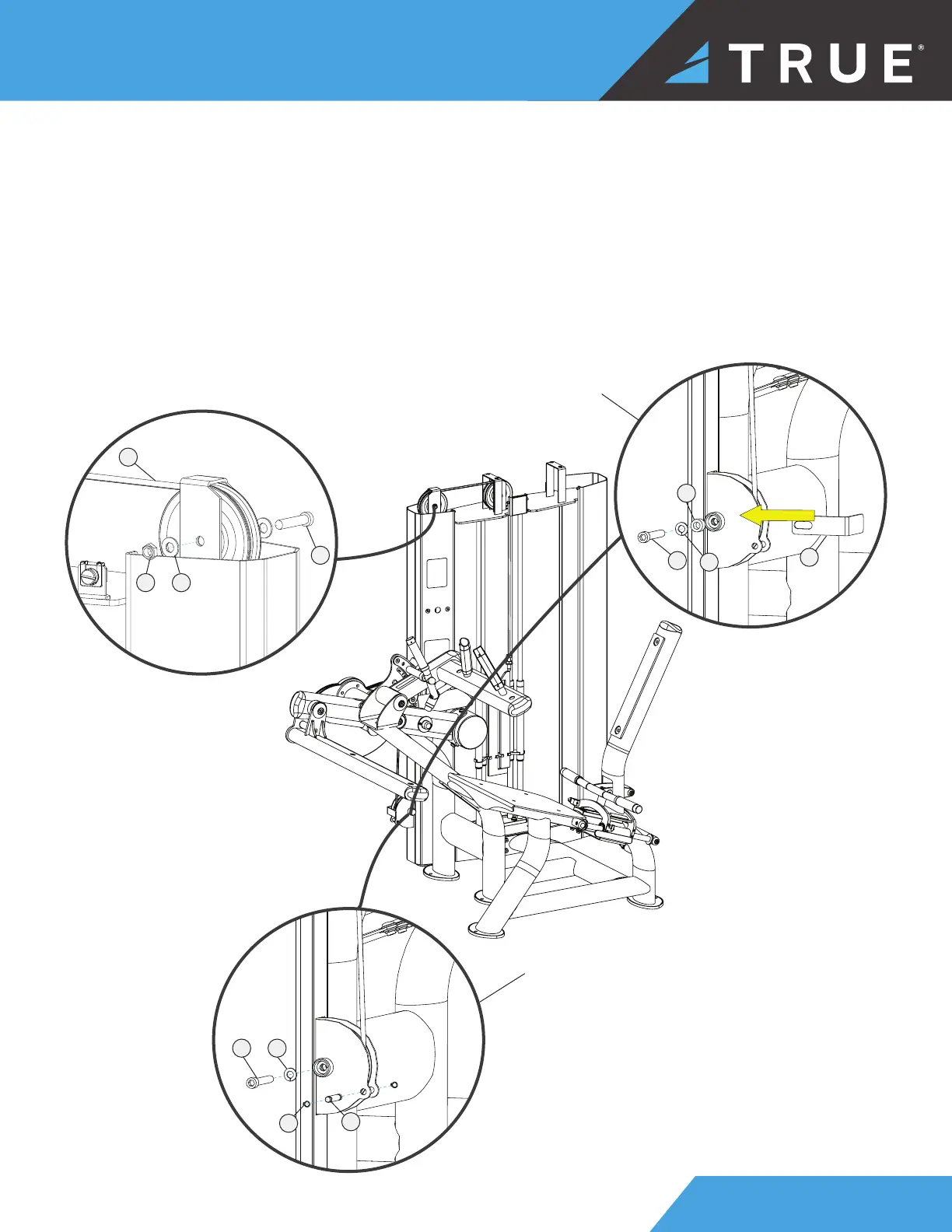 TRUE®