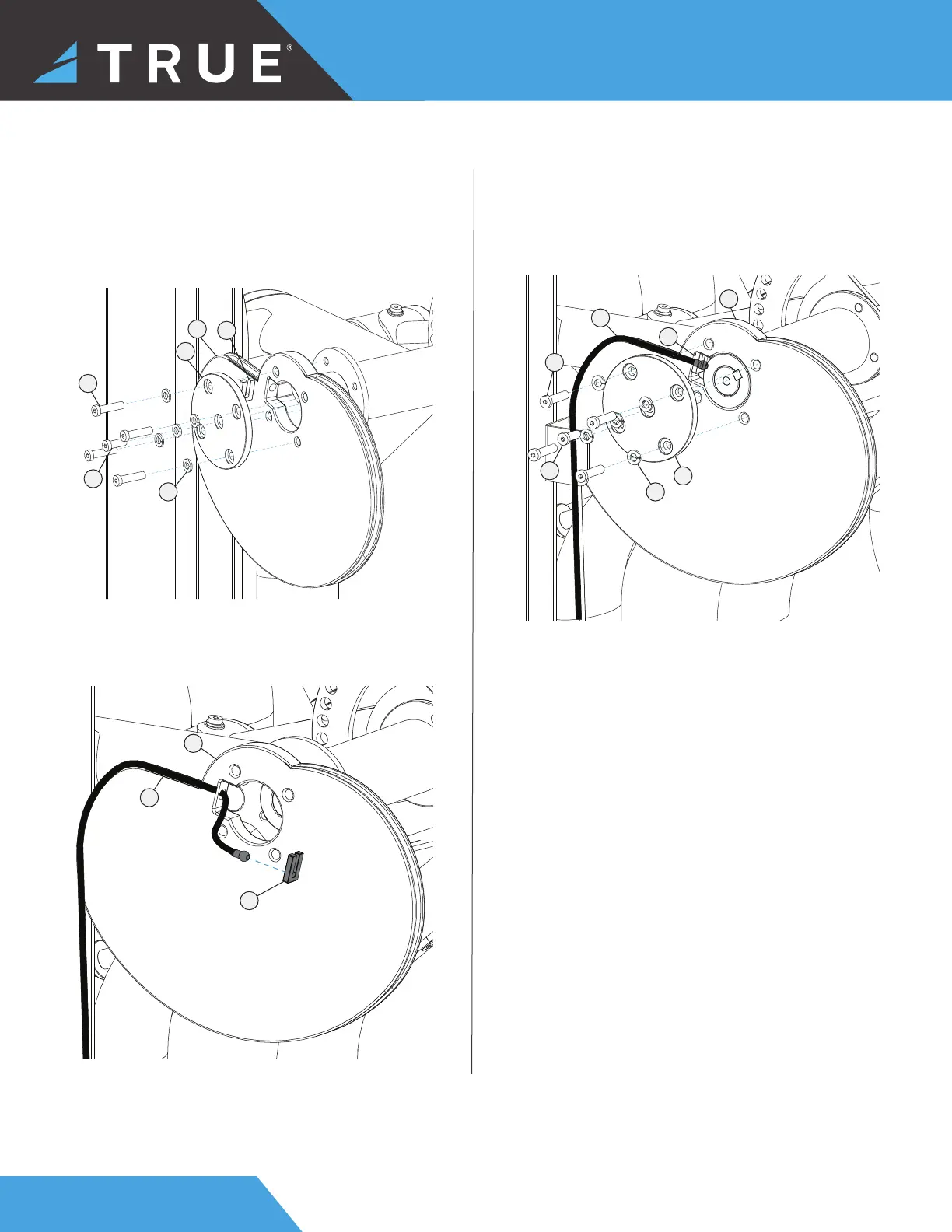 TRUE®