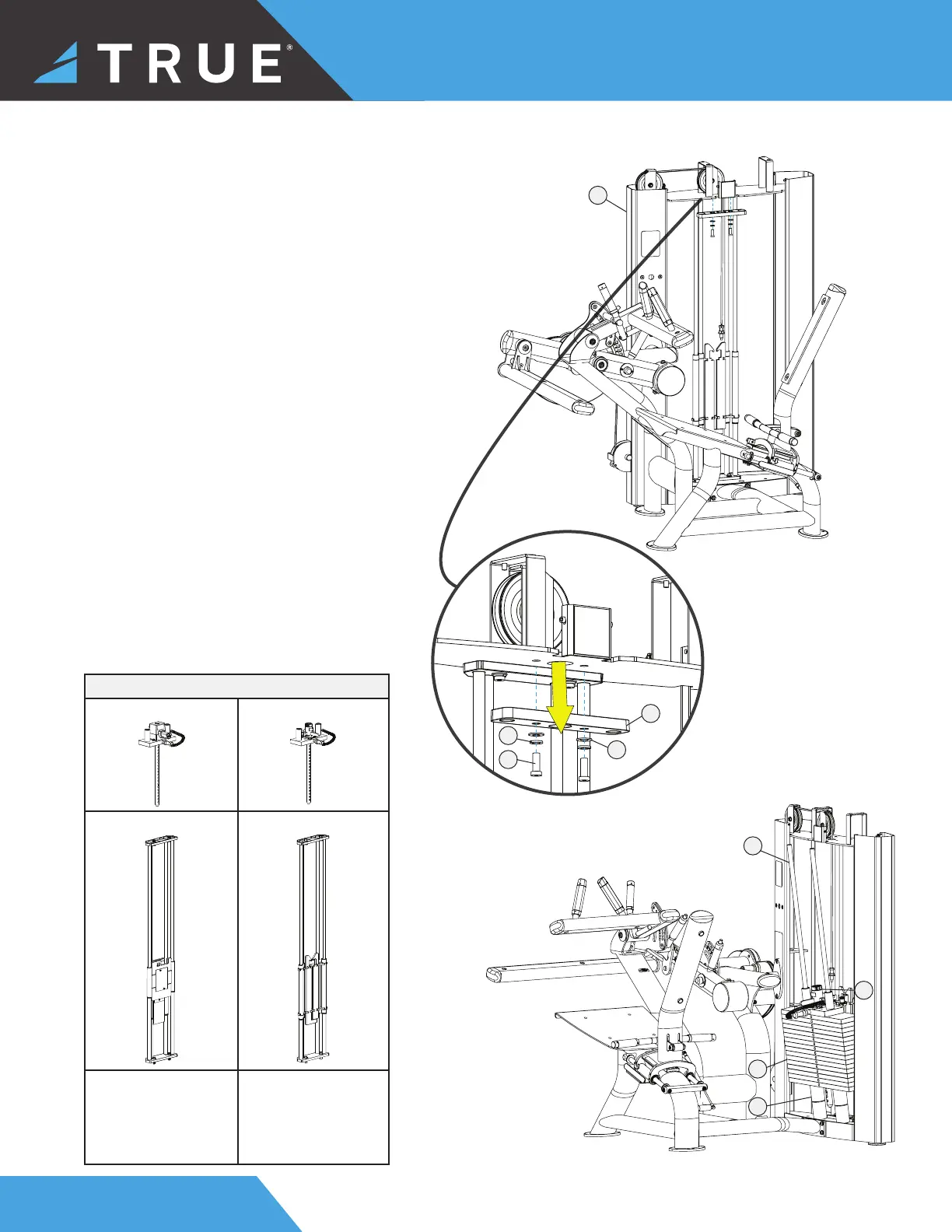 TRUE®