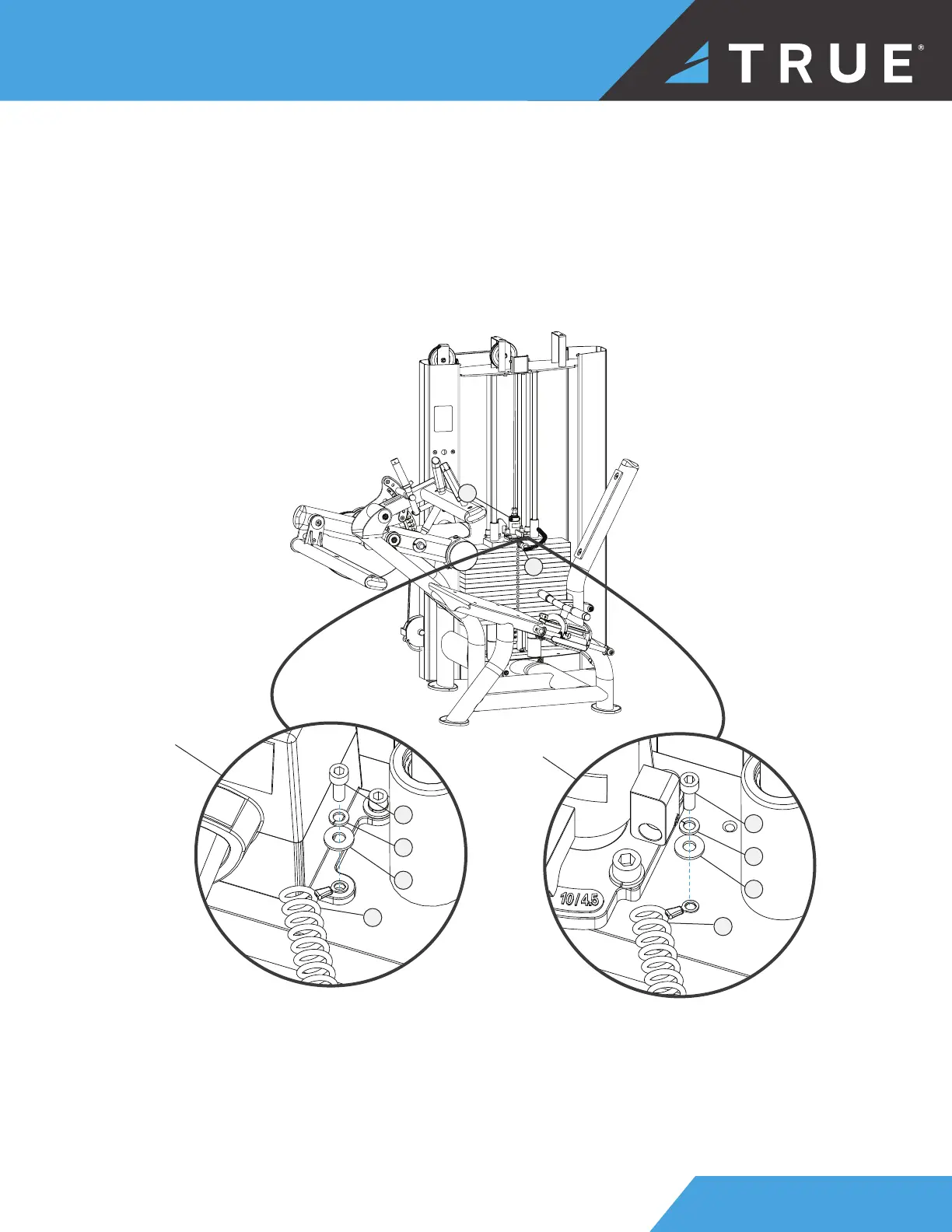 TRUE®

10/4.5