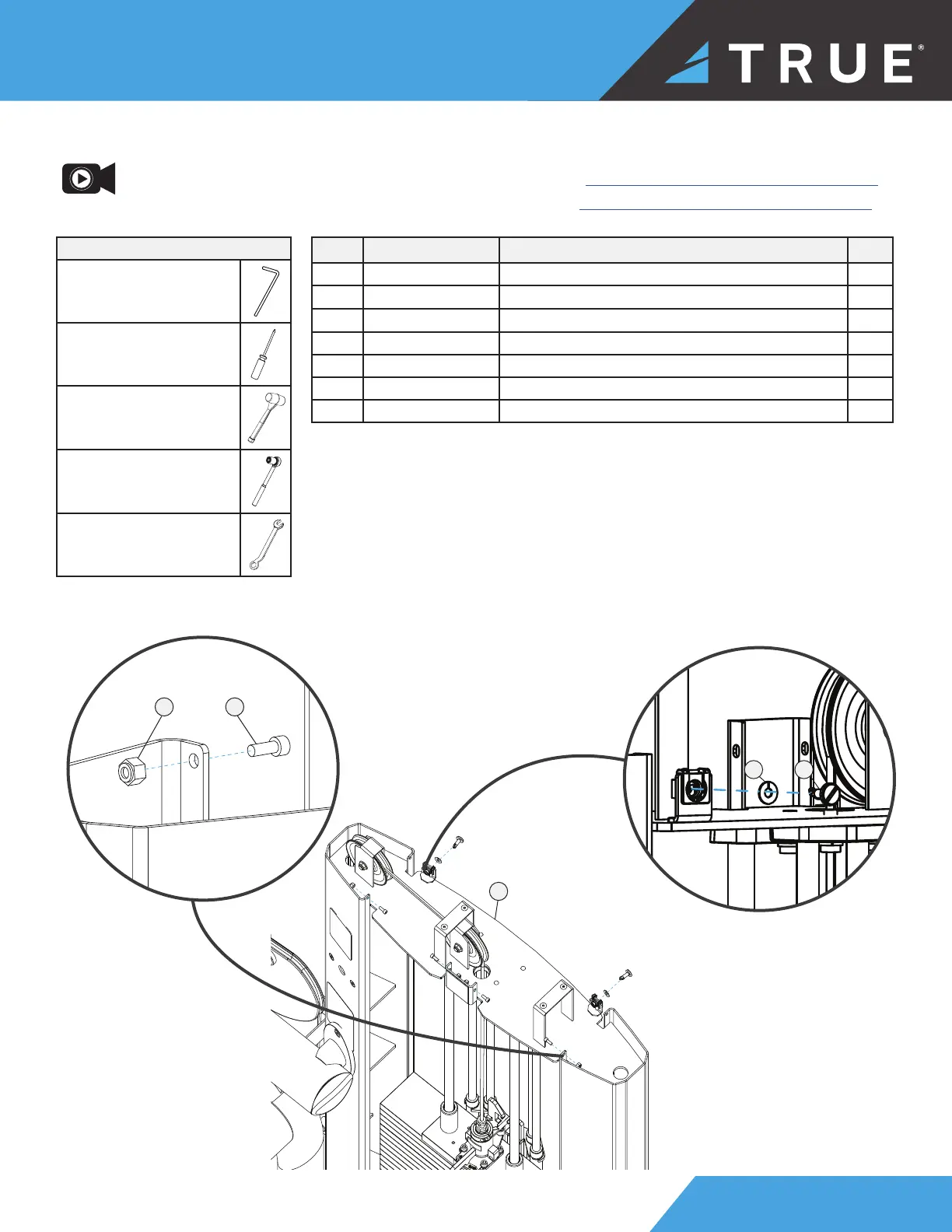 TRUE®